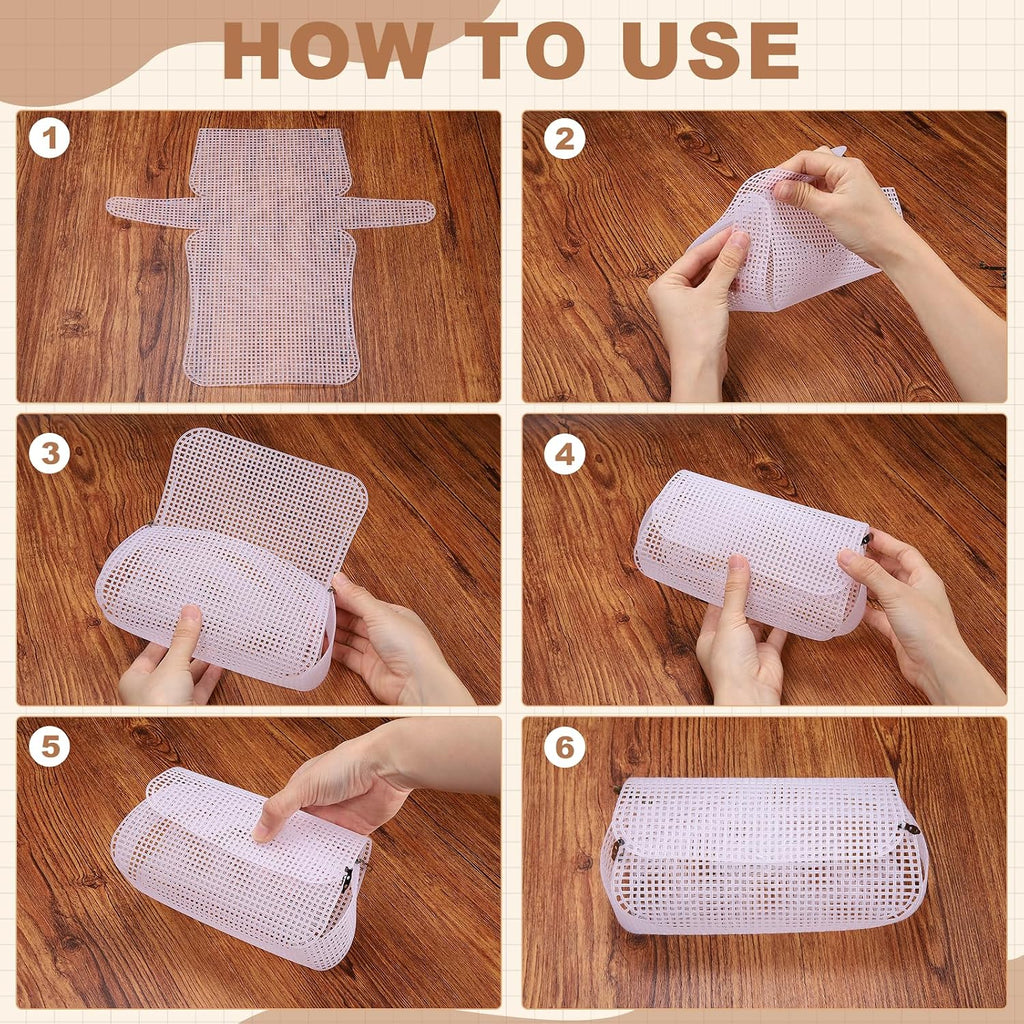 HOW TO USE

1

2

3

4

5

6