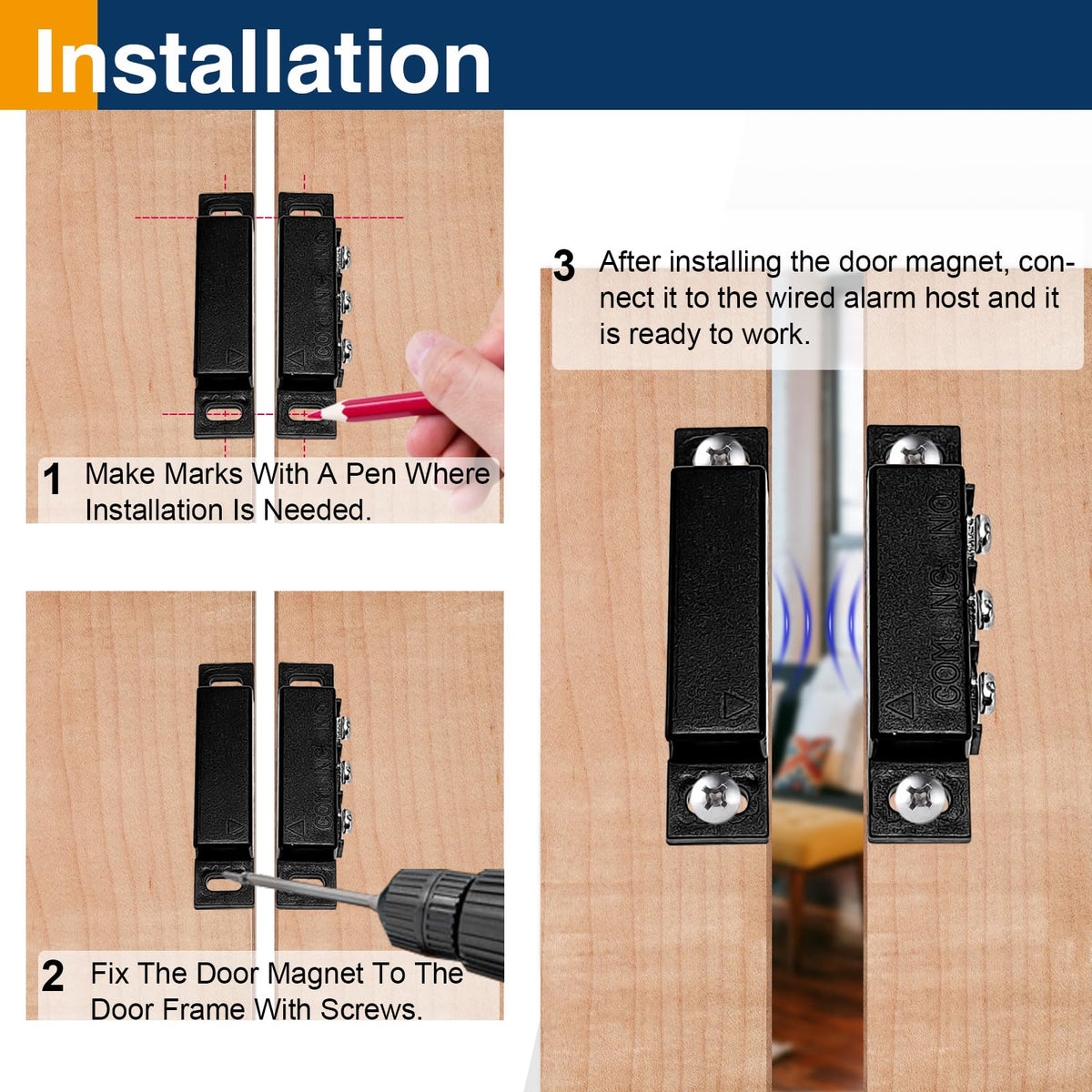 Installation

COM NC NO

1 Make Marks With A Pen Where Installation Is Needed.

COM NC NO

2 Fix The Door Magnet To The Door Frame With Screws.

3 After installing the door magnet, connect it to the wired alarm host and it is ready to work.

COM NC NO