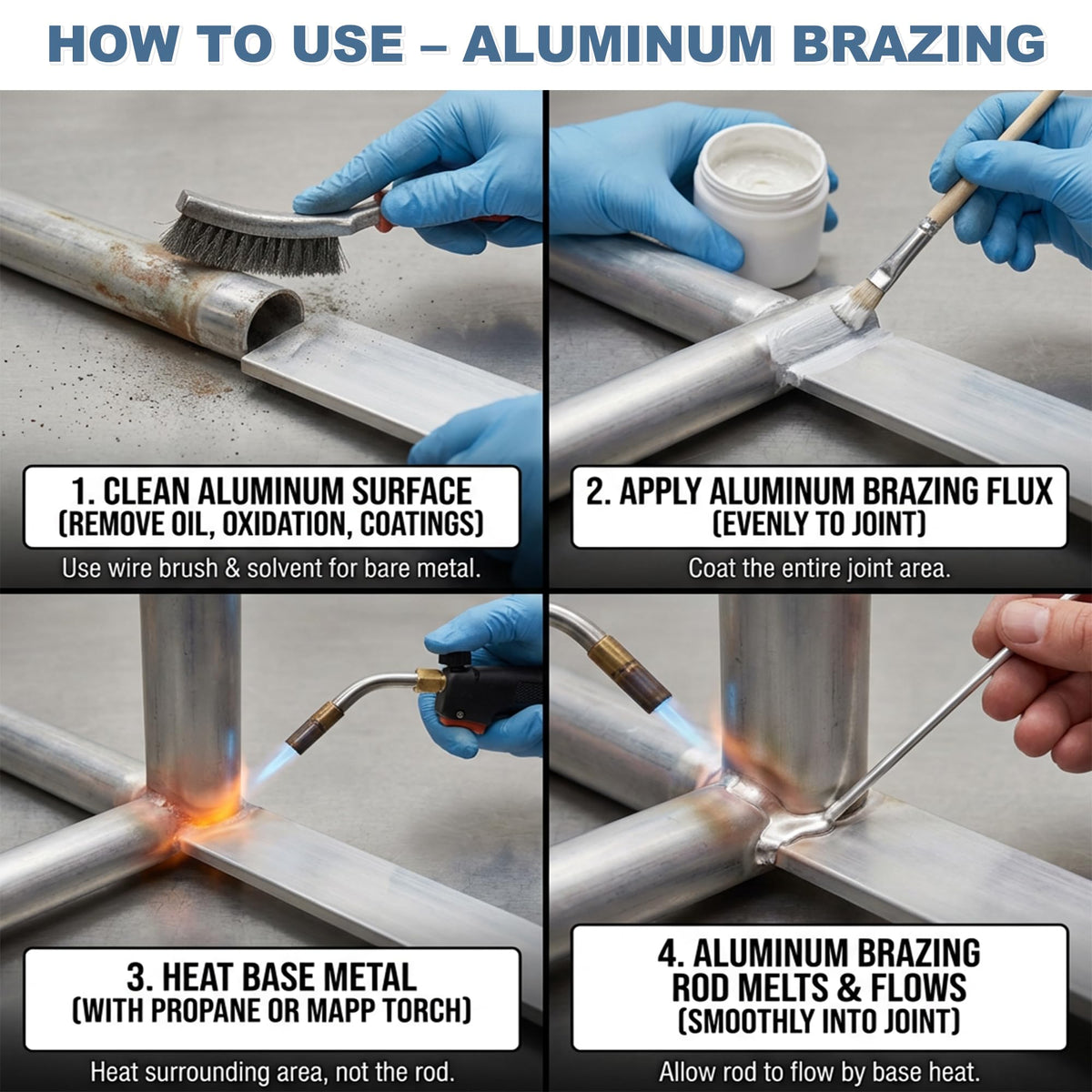 HOW TO USE – ALUMINUM BRAZING

1. CLEAN ALUMINUM SURFACE
(REMOVE OIL, OXIDATION, COATINGS)

Use wire brush & solvent for bare metal.

2. APPLY ALUMINUM BRAZING FLUX
(EVENLY TO JOINT)

Coat the entire joint area.

3. HEAT BASE METAL
(WITH PROPANE OR MAPP TORCH)

Heat surrounding area, not the rod.

4. ALUMINUM BRAZING
ROD MELTS & FLOWS
(SMOOTHLY INTO JOINT)

Allow rod to flow by base heat.