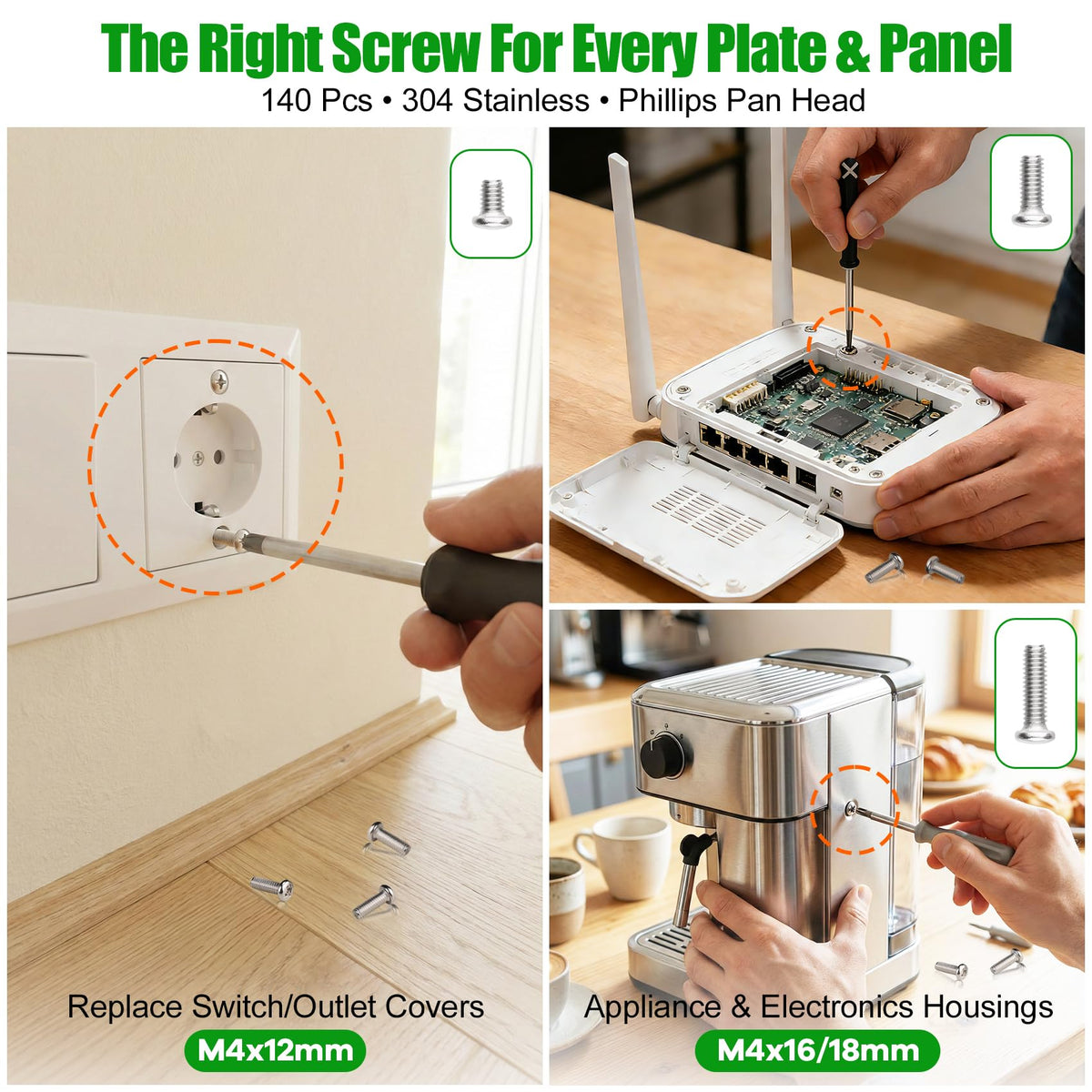 The Right Screw For Every Plate & Panel
140 Pcs • 304 Stainless • Phillips Pan Head

Replace Switch/Outlet Covers
M4x12mm

Appliance & Electronics Housings
M4x16/18mm