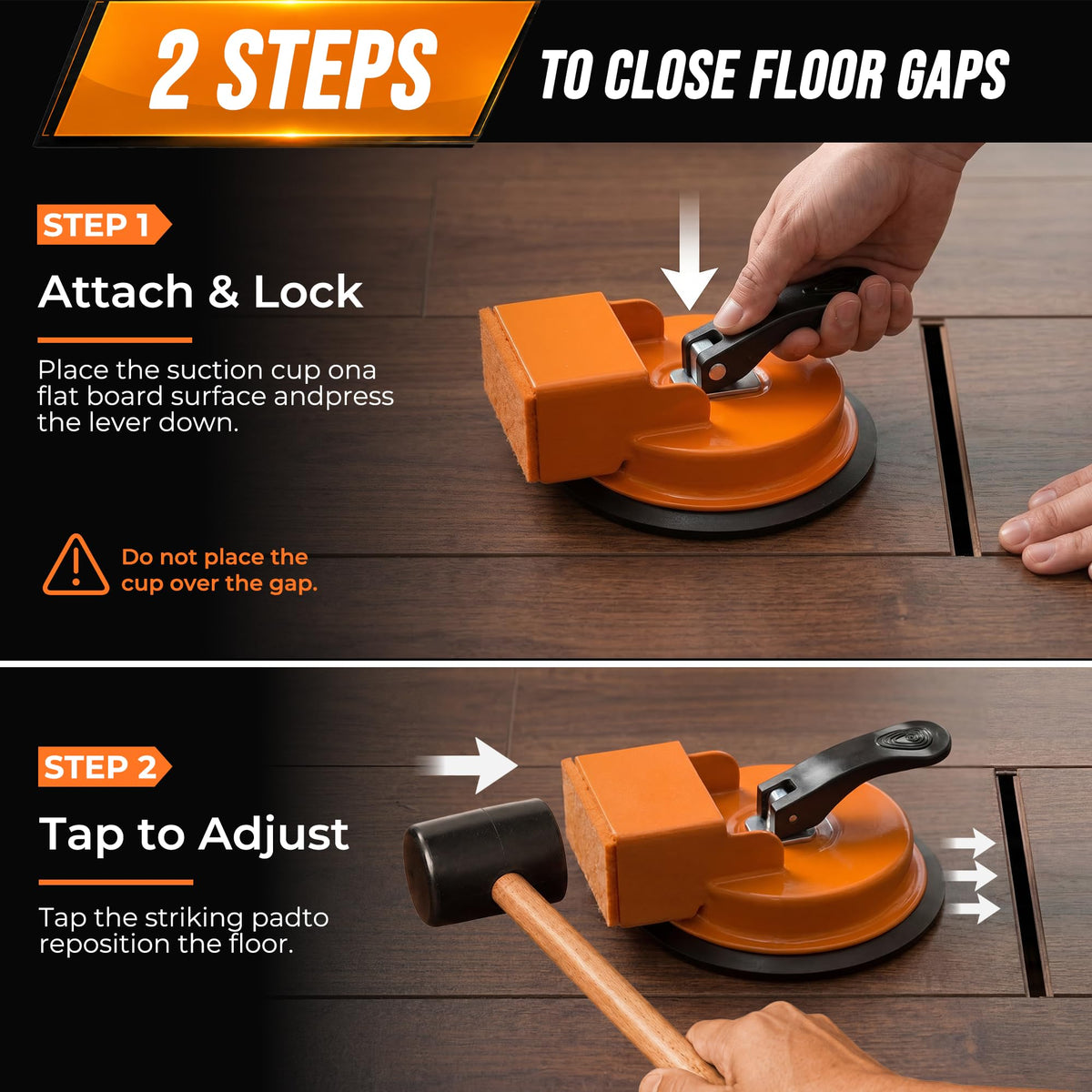 2 STEPS TO CLOSE FLOOR GAPS

STEP 1

Attach & Lock

Place the suction cup ona flat board surface andpress the lever down.

Do not place the cup over the gap.

STEP 2

Tap to Adjust

Tap the striking padto reposition the floor.