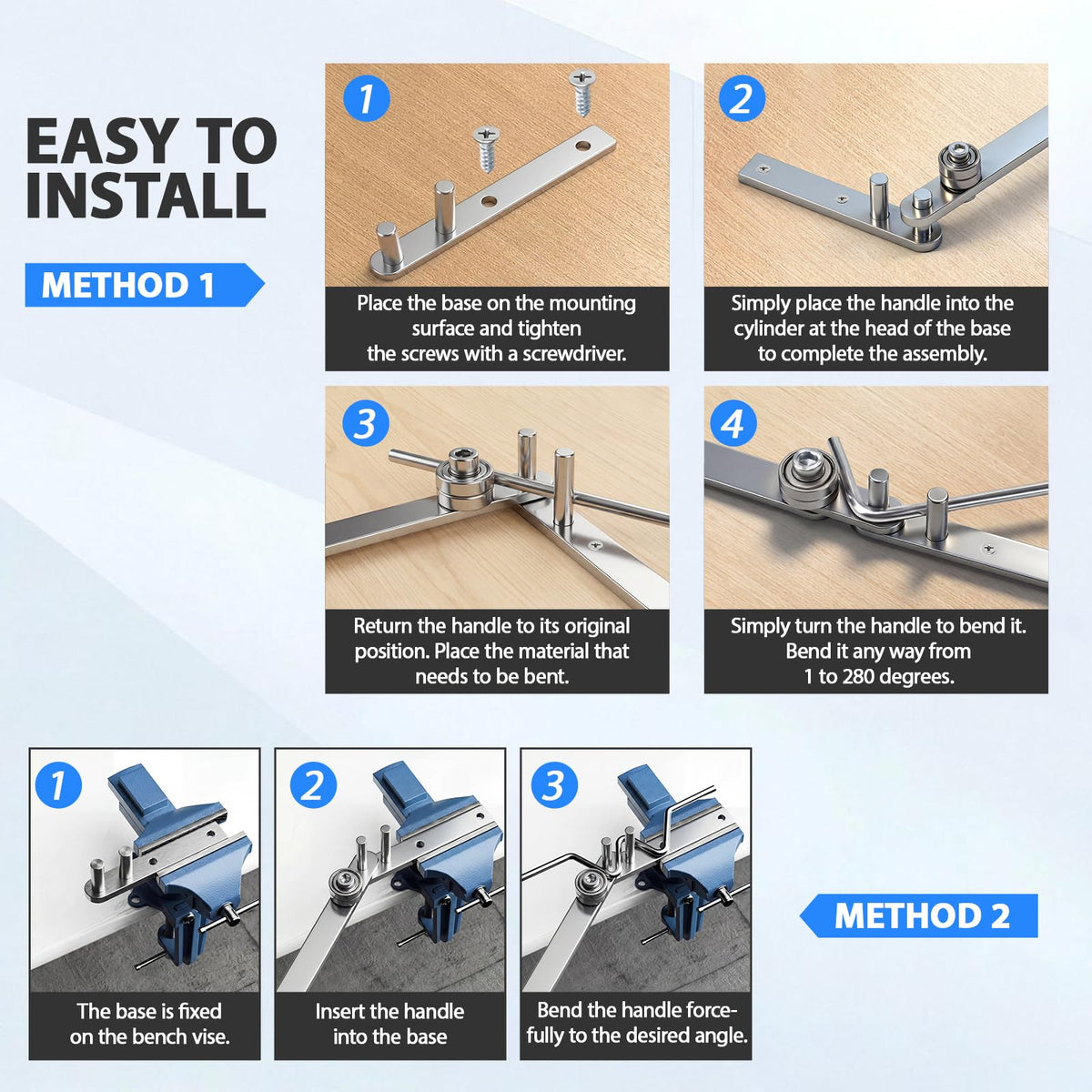 EASY TO INSTALL

METHOD 1

1
Place the base on the mounting surface and tighten the screws with a screwdriver.

2
Simply place the handle into the cylinder at the head of the base to complete the assembly.

3
Return the handle to its original position. Place the material that needs to be bent.

4
Simply turn the handle to bend it. Bend it any way from 1 to 280 degrees.

1
The base is fixed on the bench vise.

2
Insert the handle into the base

3
Bend the handle forcefully to the desired angle.

METHOD 2