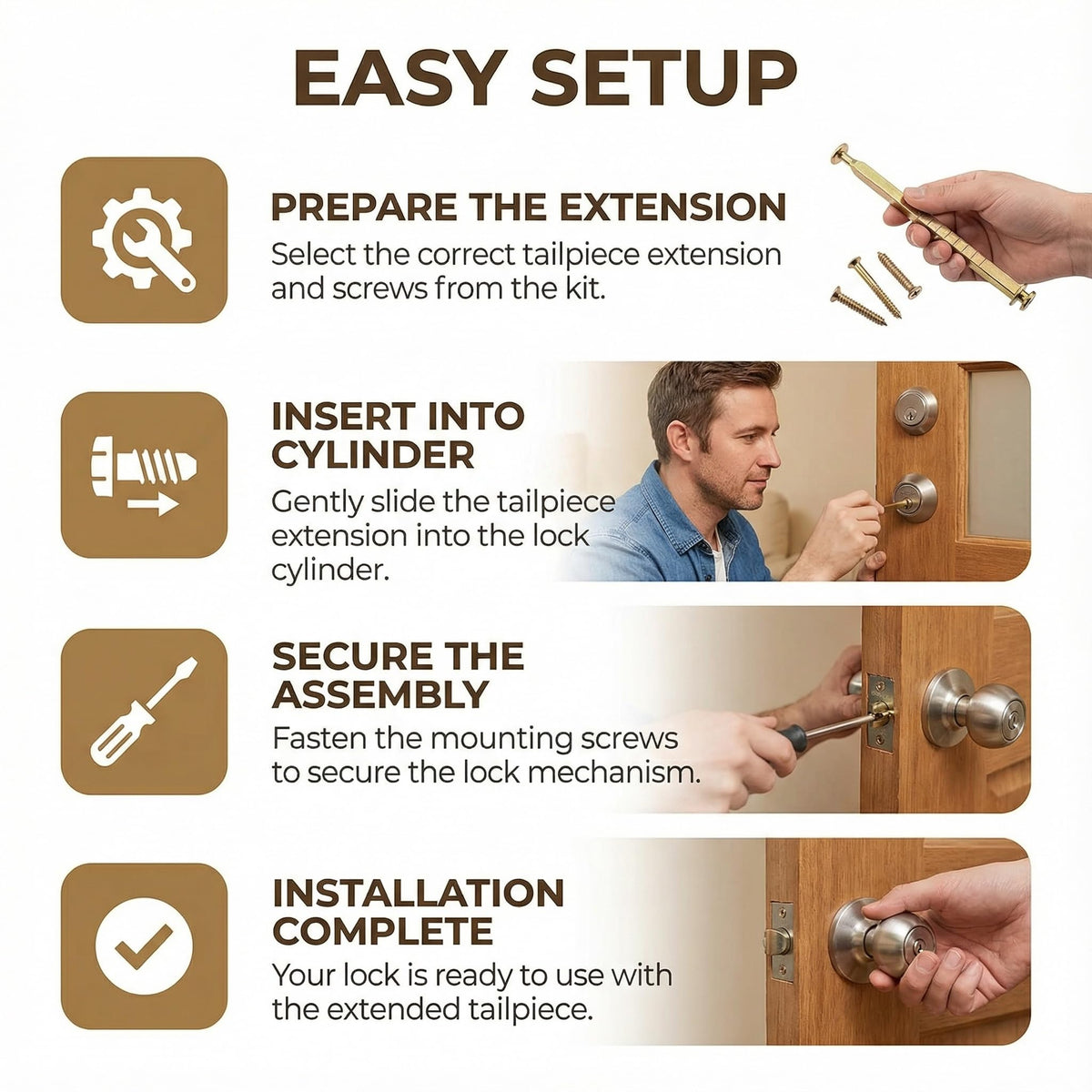 EASY SETUP

PREPARE THE EXTENSION
Select the correct tailpiece extension and screws from the kit.

INSERT INTO CYLINDER
Gently slide the tailpiece extension into the lock cylinder.

SECURE THE ASSEMBLY
Fasten the mounting screws to secure the lock mechanism.

INSTALLATION COMPLETE
Your lock is ready to use with the extended tailpiece.