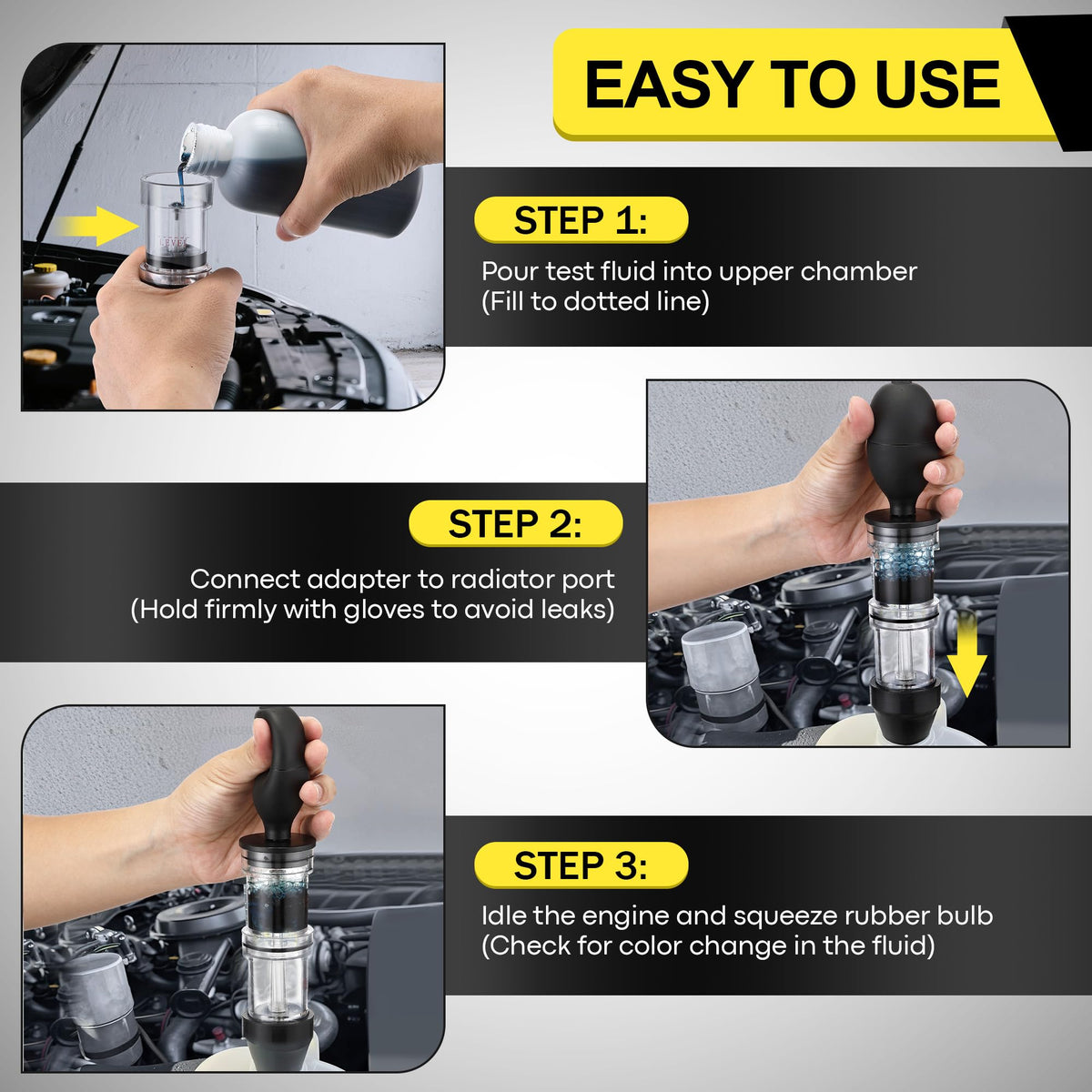 EASY TO USE

STEP 1:

Pour test fluid into upper chamber
(Fill to dotted line)

STEP 2:

Connect adapter to radiator port
(Hold firmly with gloves to avoid leaks)

STEP 3:

Idle the engine and squeeze rubber bulb
(Check for color change in the fluid)