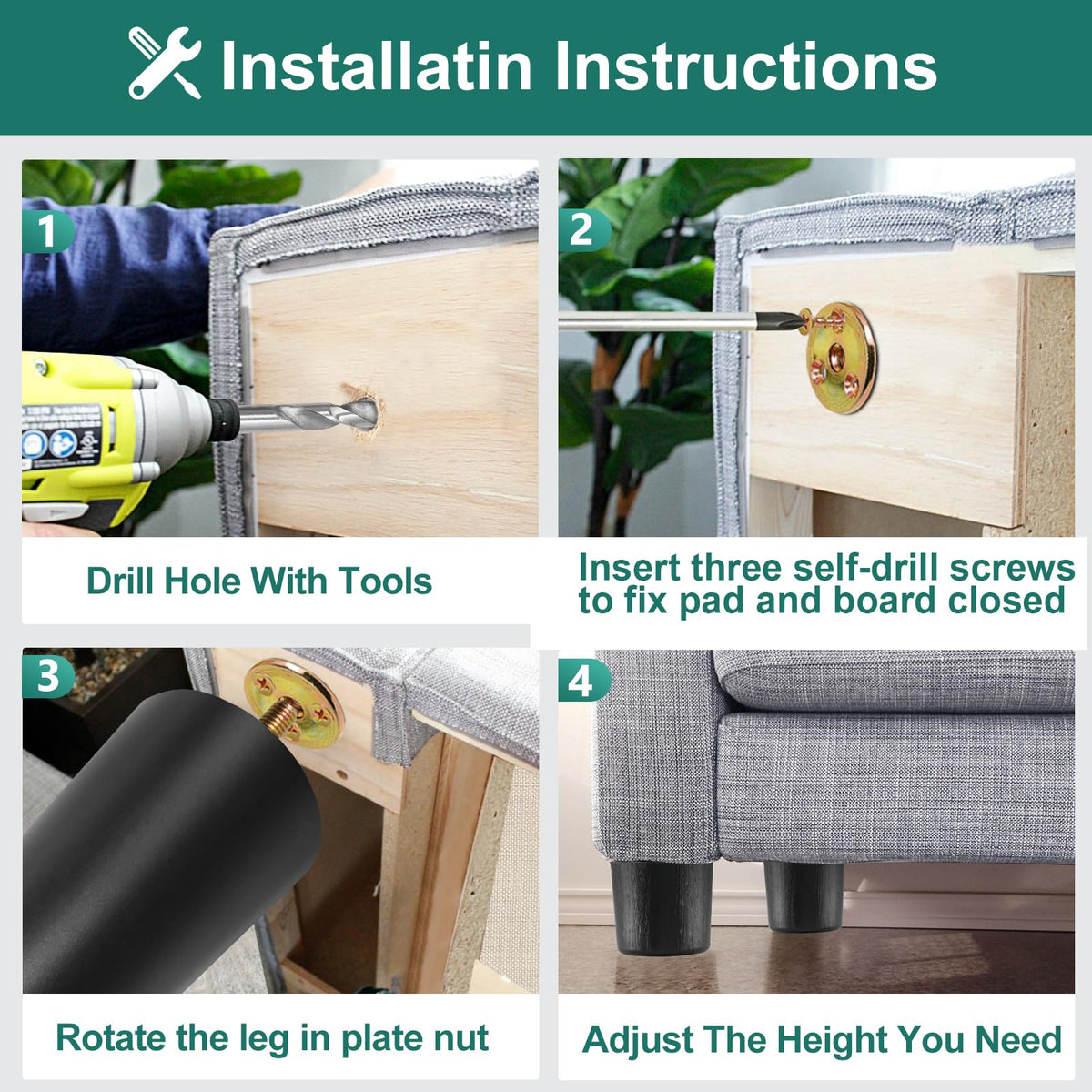 Installatin Instructions

1

Drill Hole With Tools

2

Insert three self-drill screws to fix pad and board closed

3

Rotate the leg in plate nut

4

Adjust The Height You Need