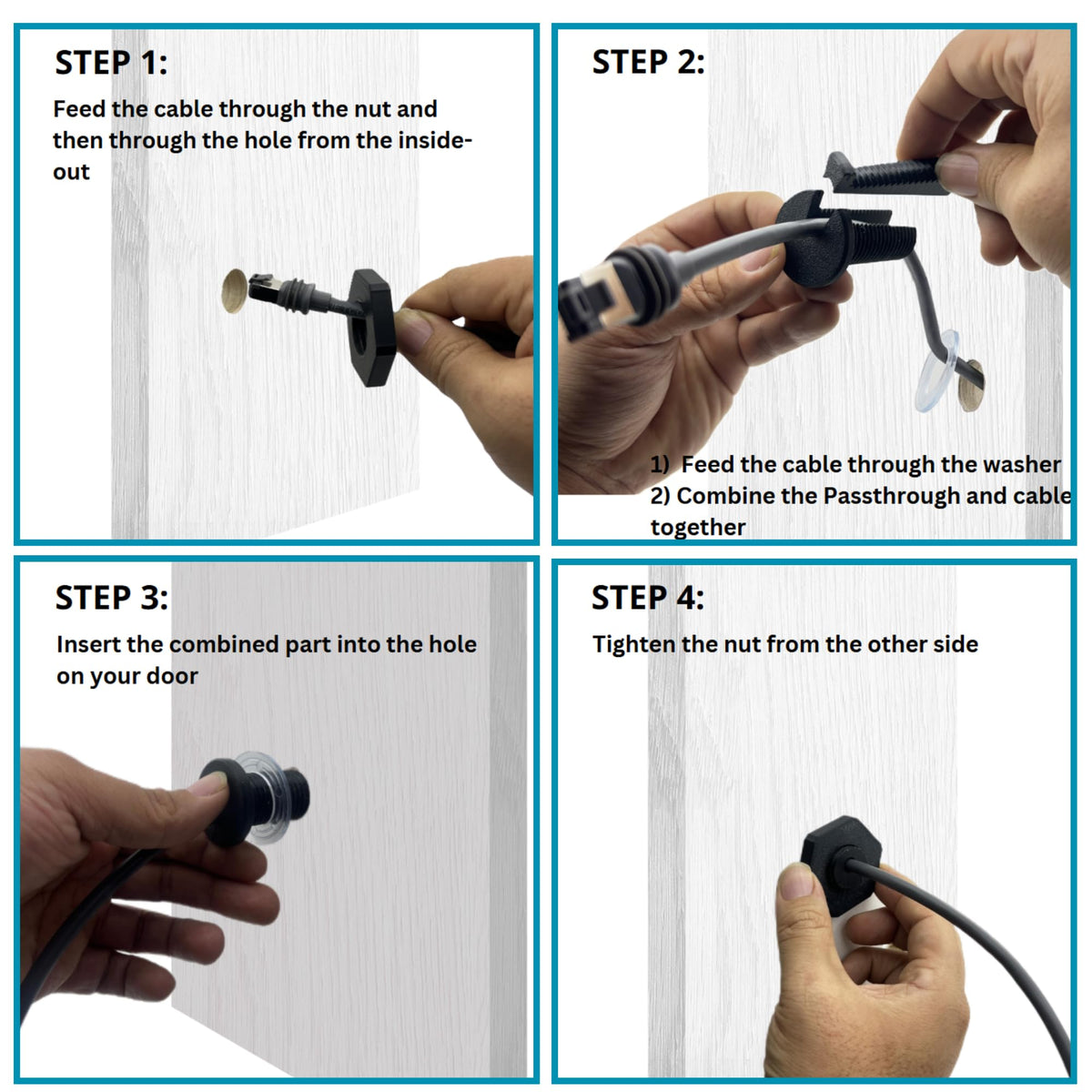 STEP 1:

Feed the cable through the nut and then through the hole from the inside-out

STEP 2:

1) Feed the cable through the washer
2) Combine the Passthrough and cable together

STEP 3:

Insert the combined part into the hole on your door

STEP 4:

Tighten the nut from the other side