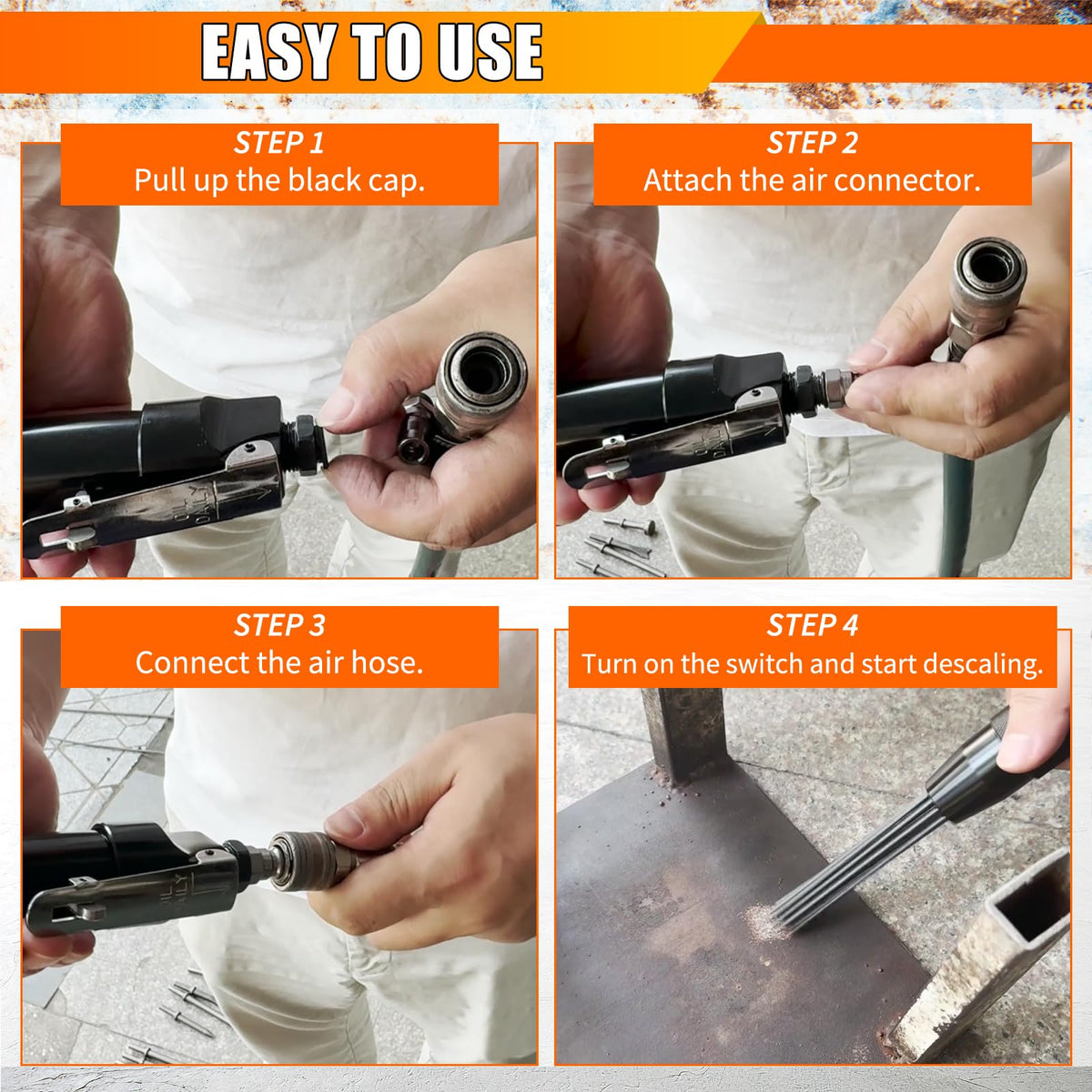 EASY TO USE

STEP 1
Pull up the black cap.

STEP 2
Attach the air connector.

STEP 3
Connect the air hose.

STEP 4
Turn on the switch and start descaling.