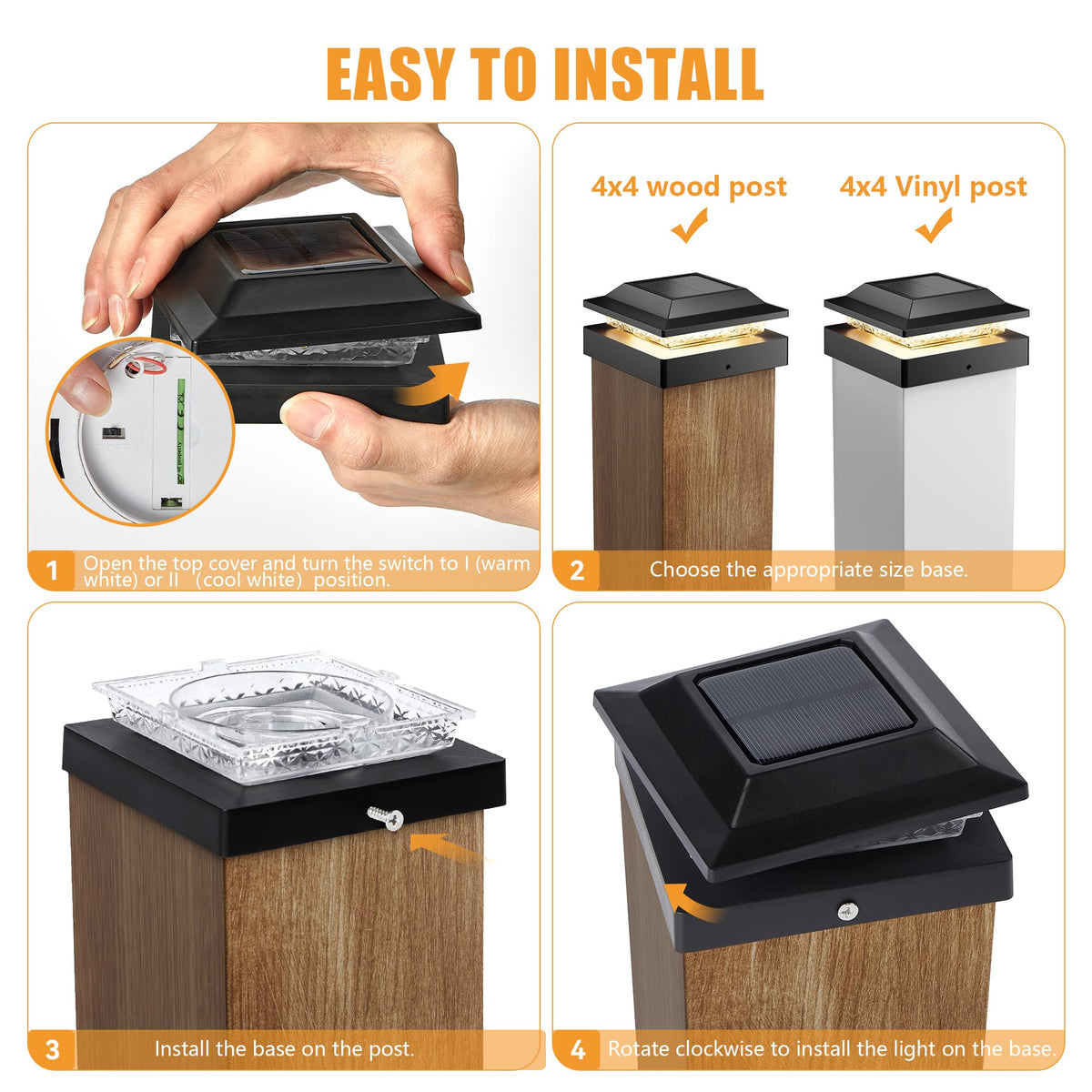 EASY TO INSTALL

1 Open the top cover and turn the switch to I (warm white) or II (cool white) position.

4x4 wood post

4x4 Vinyl post

2 Choose the appropriate size base.

3 Install the base on the post.

4 Rotate clockwise to install the light on the base.