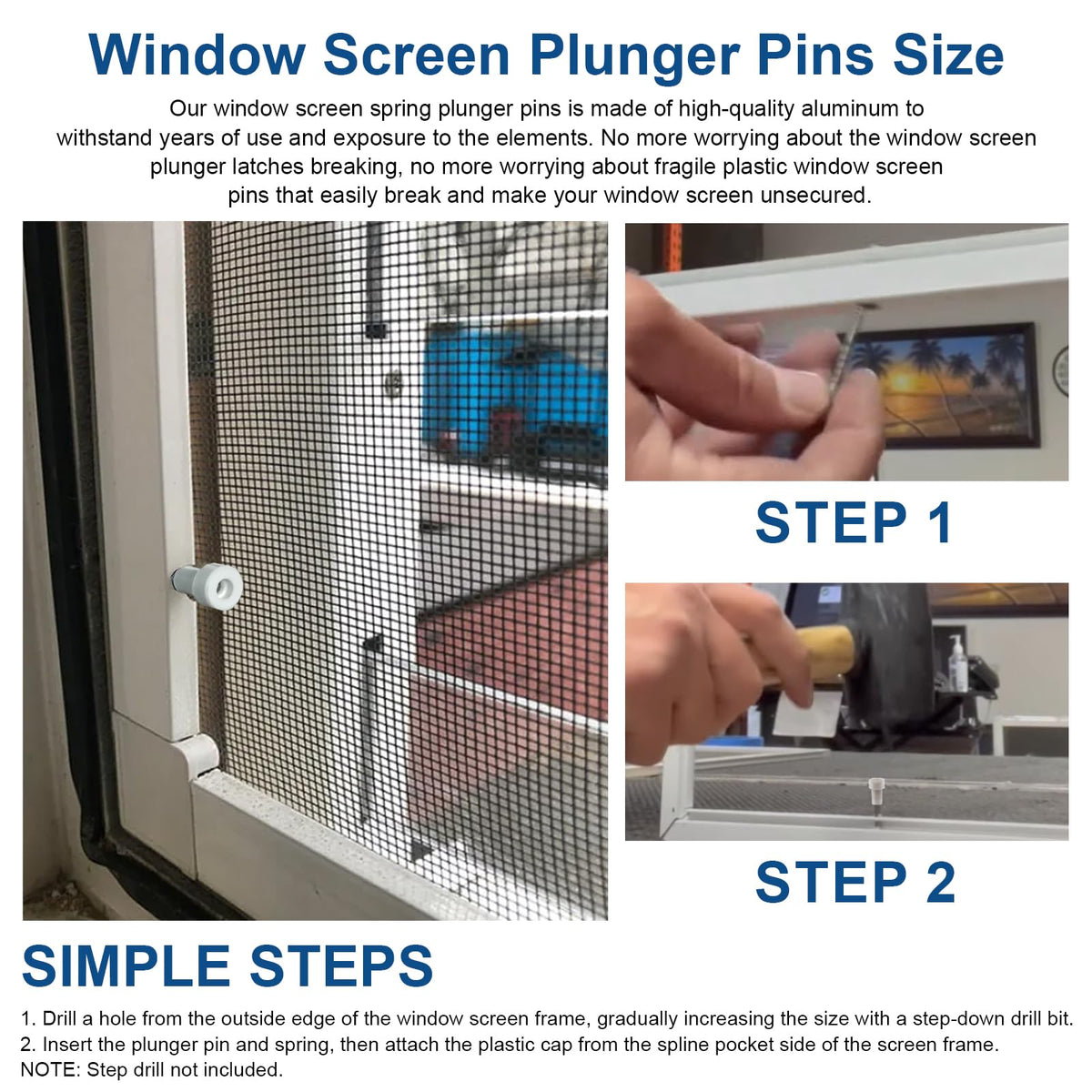 Window Screen Plunger Pins Size

Our window screen spring plunger pins is made of high-quality aluminum to withstand years of use and exposure to the elements. No more worrying about the window screen plunger latches breaking, no more worrying about fragile plastic window screen pins that easily break and make your window screen unsecured.

STEP 1

STEP 2

SIMPLE STEPS

1. Drill a hole from the outside edge of the window screen frame, gradually increasing the size with a step-down drill bit.
2. Insert the plunger pin and spring, then attach the plastic cap from the spline pocket side of the screen frame.
NOTE: Step drill not included.