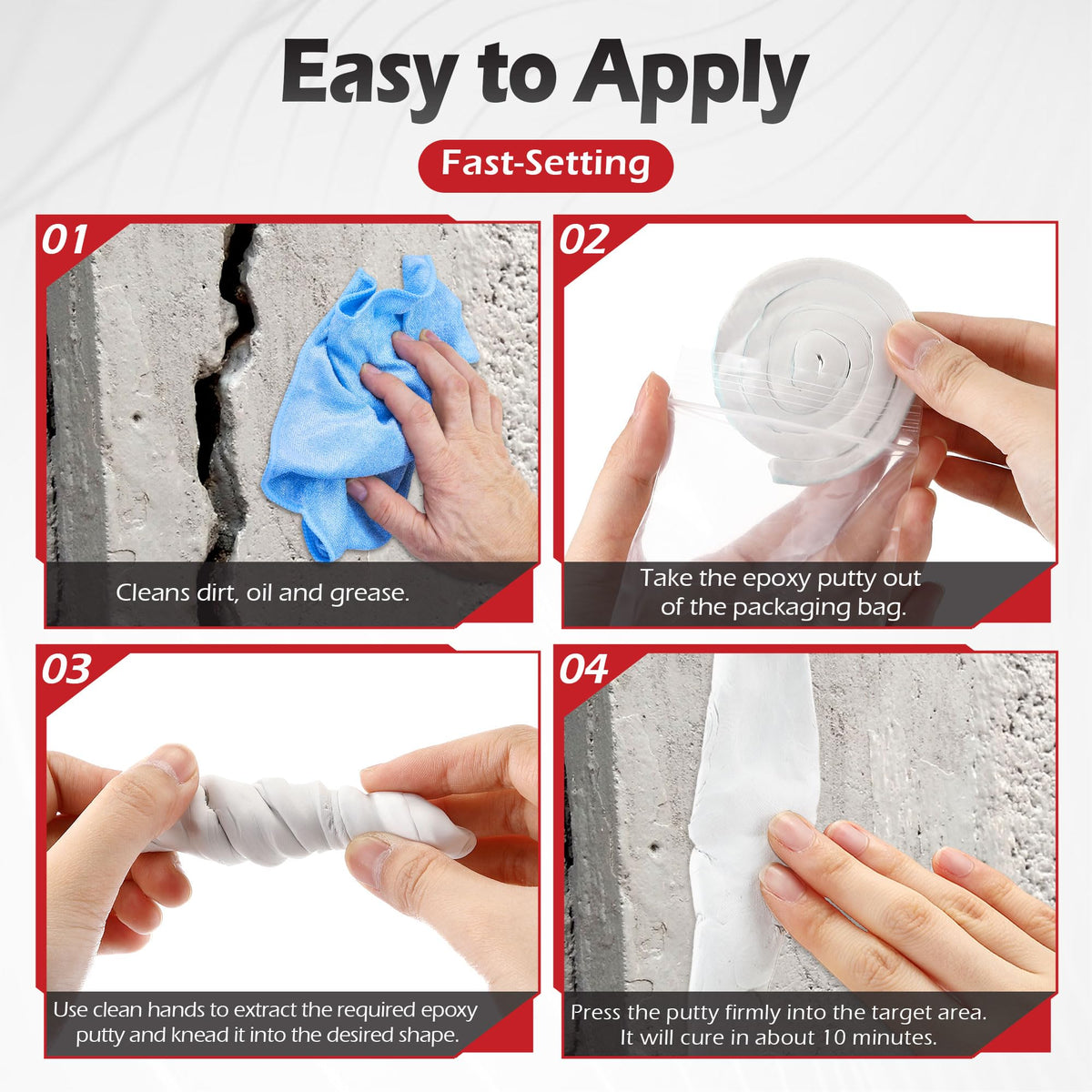 Easy to Apply

Fast-Setting

01

Cleans dirt, oil and grease.

02

Take the epoxy putty out of the packaging bag.

03

Use clean hands to extract the required epoxy putty and knead it into the desired shape.

04

Press the putty firmly into the target area. It will cure in about 10 minutes.