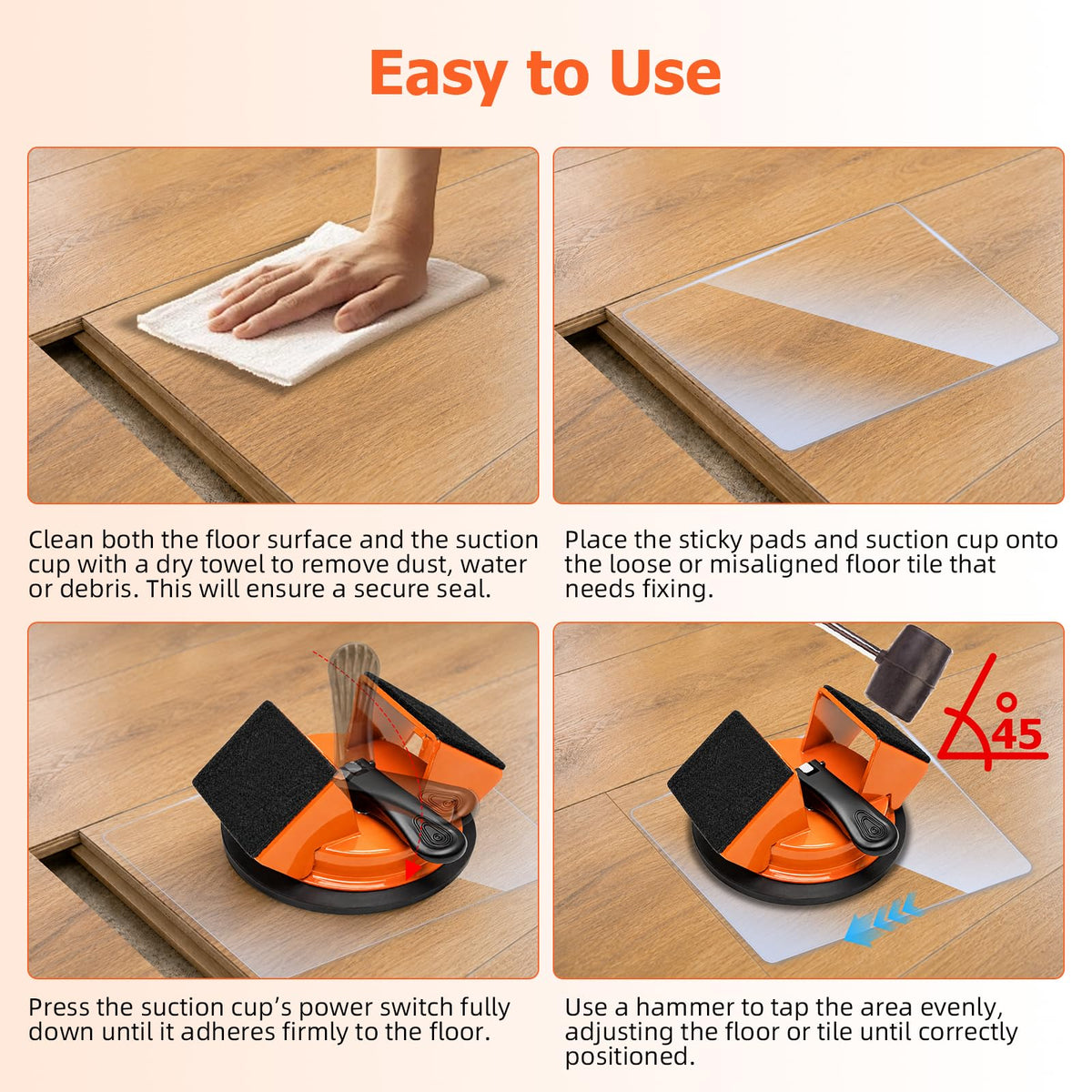 Easy to Use

Clean both the floor surface and the suction cup with a dry towel to remove dust, water or debris. This will ensure a secure seal.

Place the sticky pads and suction cup onto the loose or misaligned floor tile that needs fixing.

Press the suction cup's power switch fully down until it adheres firmly to the floor.

$45°$

Use a hammer to tap the area evenly, adjusting the floor or tile until correctly positioned.