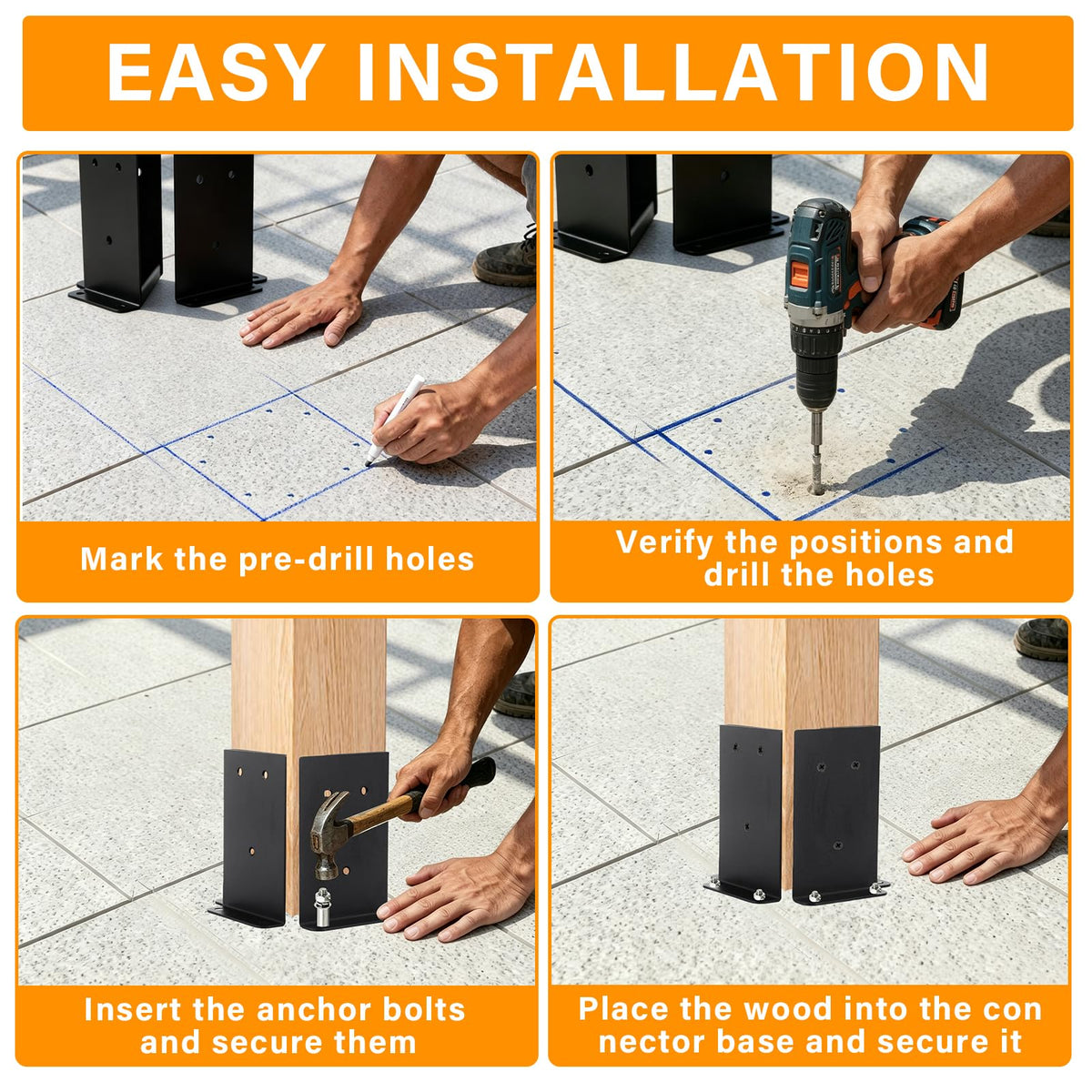 EASY INSTALLATION

Mark the pre-drill holes

Verify the positions and drill the holes

Insert the anchor bolts and secure them

Place the wood into the con nector base and secure it