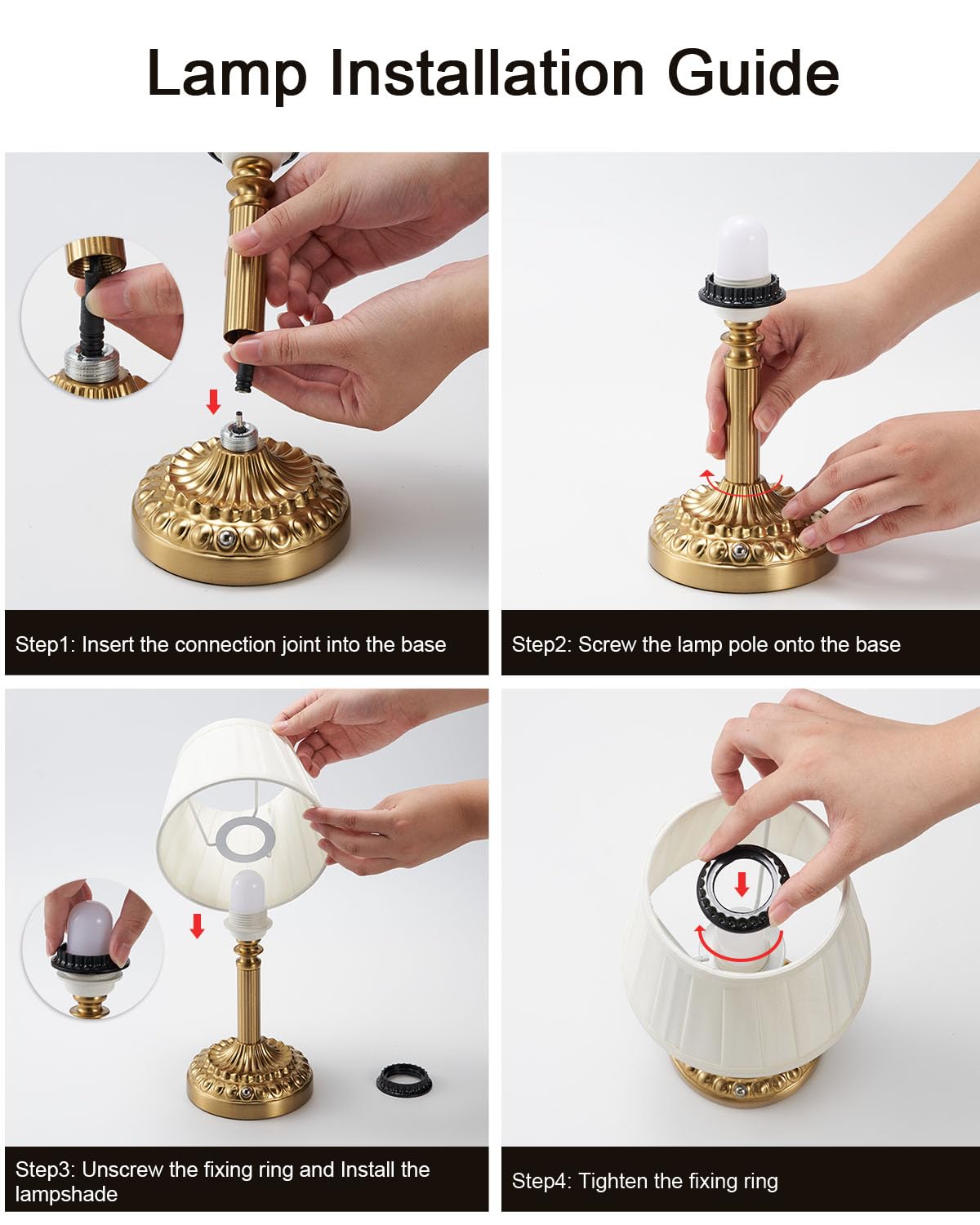 Lamp Installation Guide

Step1: Insert the connection joint into the base

Step2: Screw the lamp pole onto the base

Step3: Unscrew the fixing ring and Install the lampshade

Step4: Tighten the fixing ring