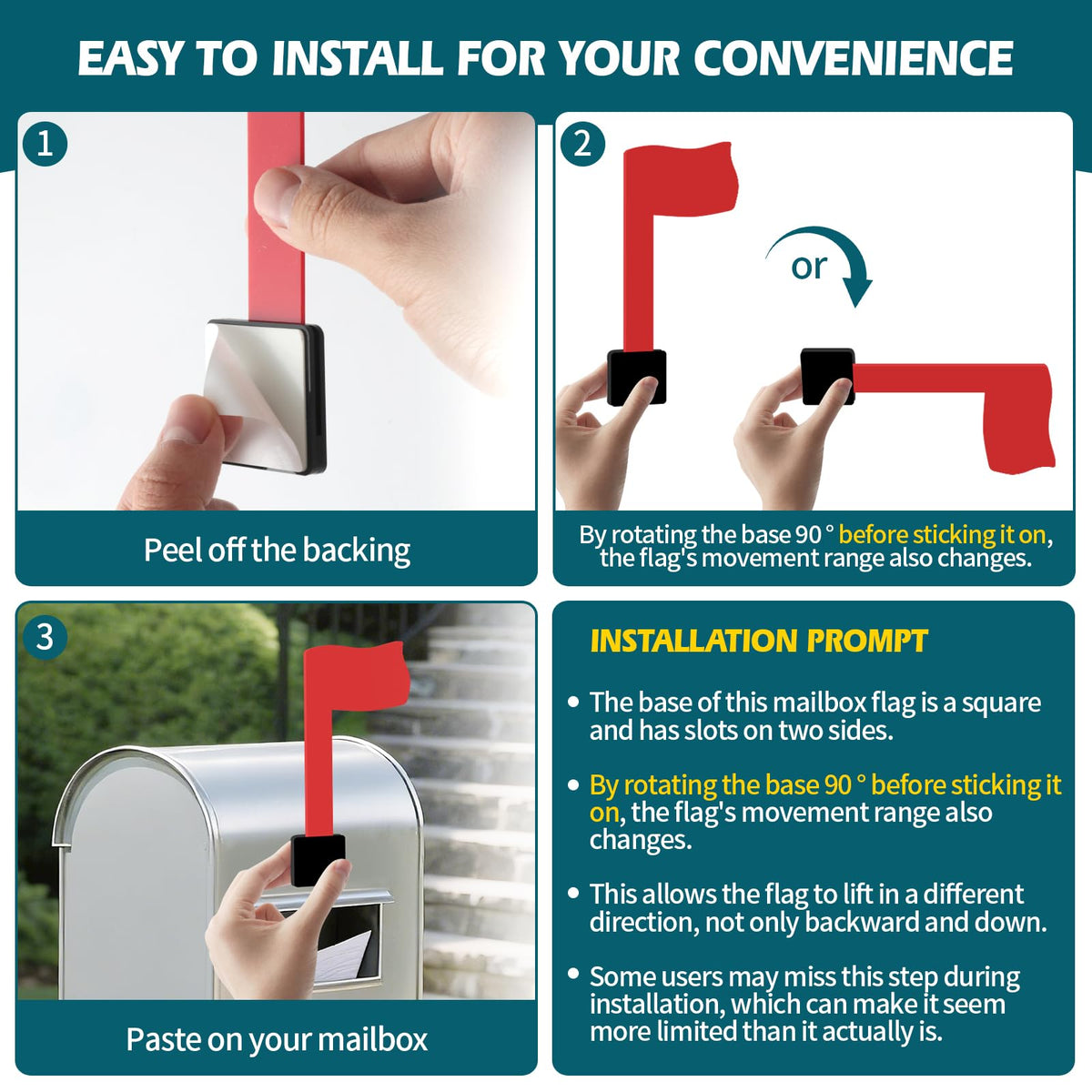 EASY TO INSTALL FOR YOUR CONVENIENCE

1

Peel off the backing

2

or

By rotating the base 90 ° before sticking it on, the flag's movement range also changes.

3

Paste on your mailbox

INSTALLATION PROMPT

• The base of this mailbox flag is a square and has slots on two sides.

• By rotating the base 90 ° before sticking it on, the flag's movement range also changes.

• This allows the flag to lift in a different direction, not only backward and down.

• Some users may miss this step during installation, which can make it seem more limited than it actually is.