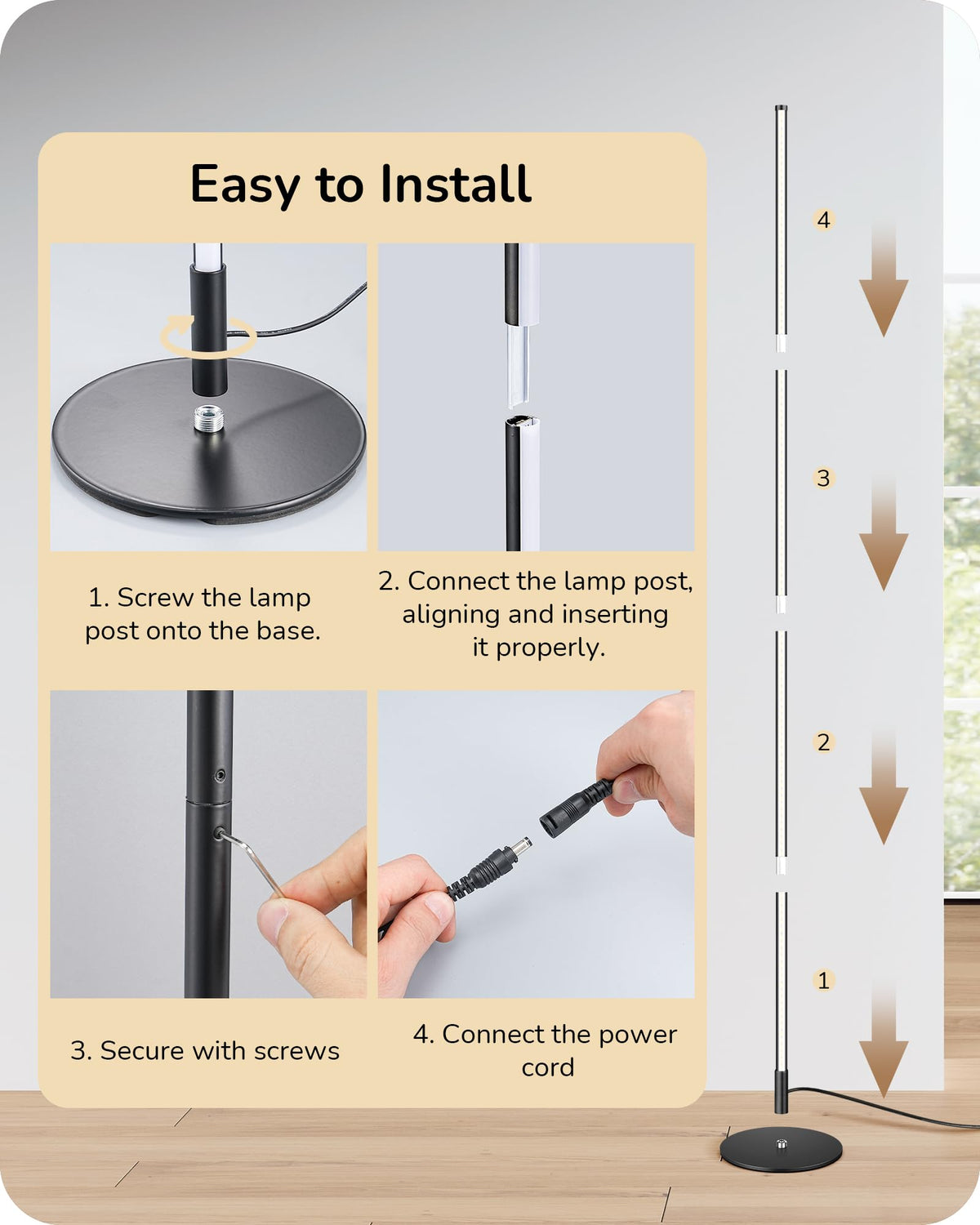 Easy to Install

1. Screw the lamp post onto the base.

2. Connect the lamp post, aligning and inserting it properly.

3. Secure with screws

4. Connect the power cord

4

3

2

1