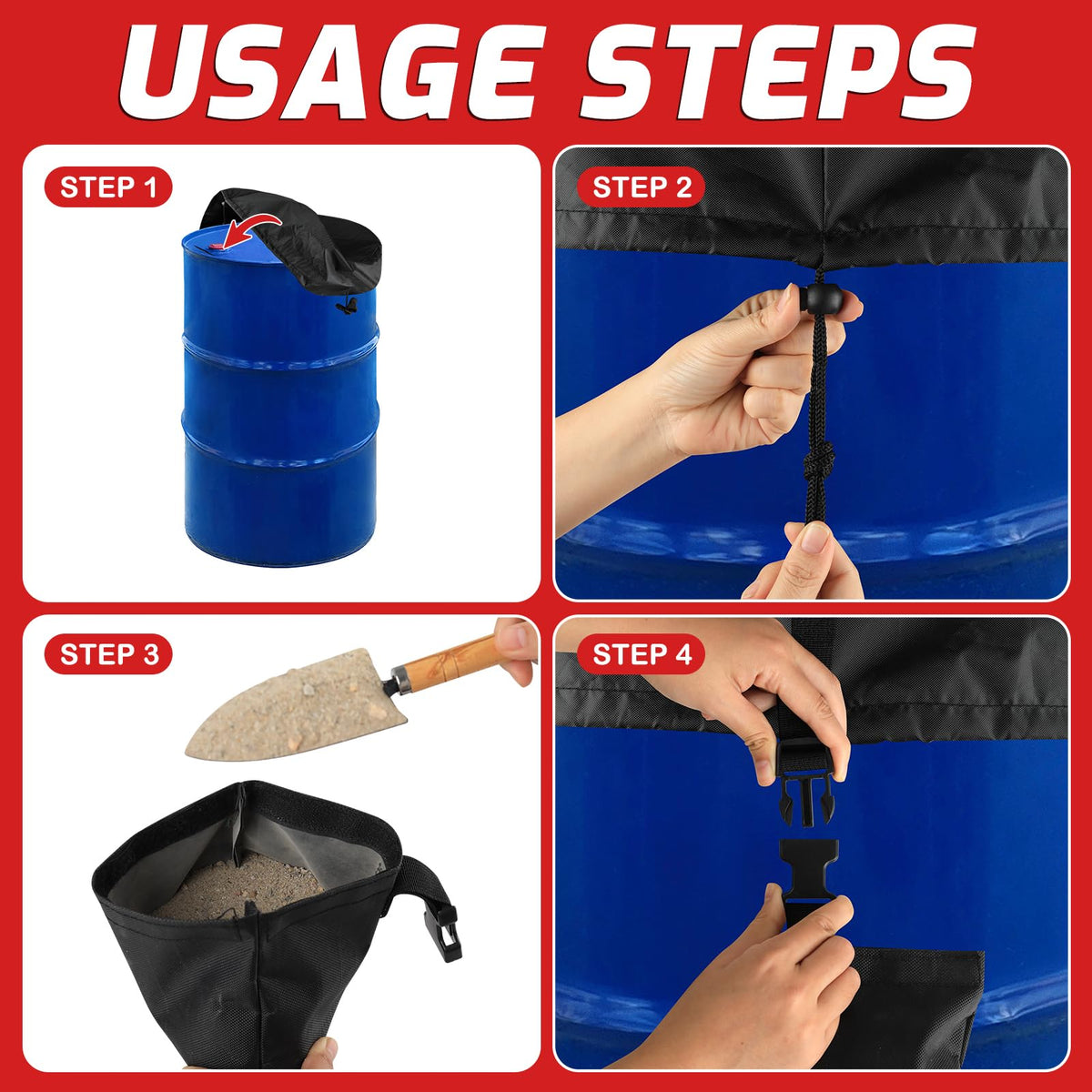 USAGE STEPS

STEP 1

STEP 2

STEP 3

STEP 4