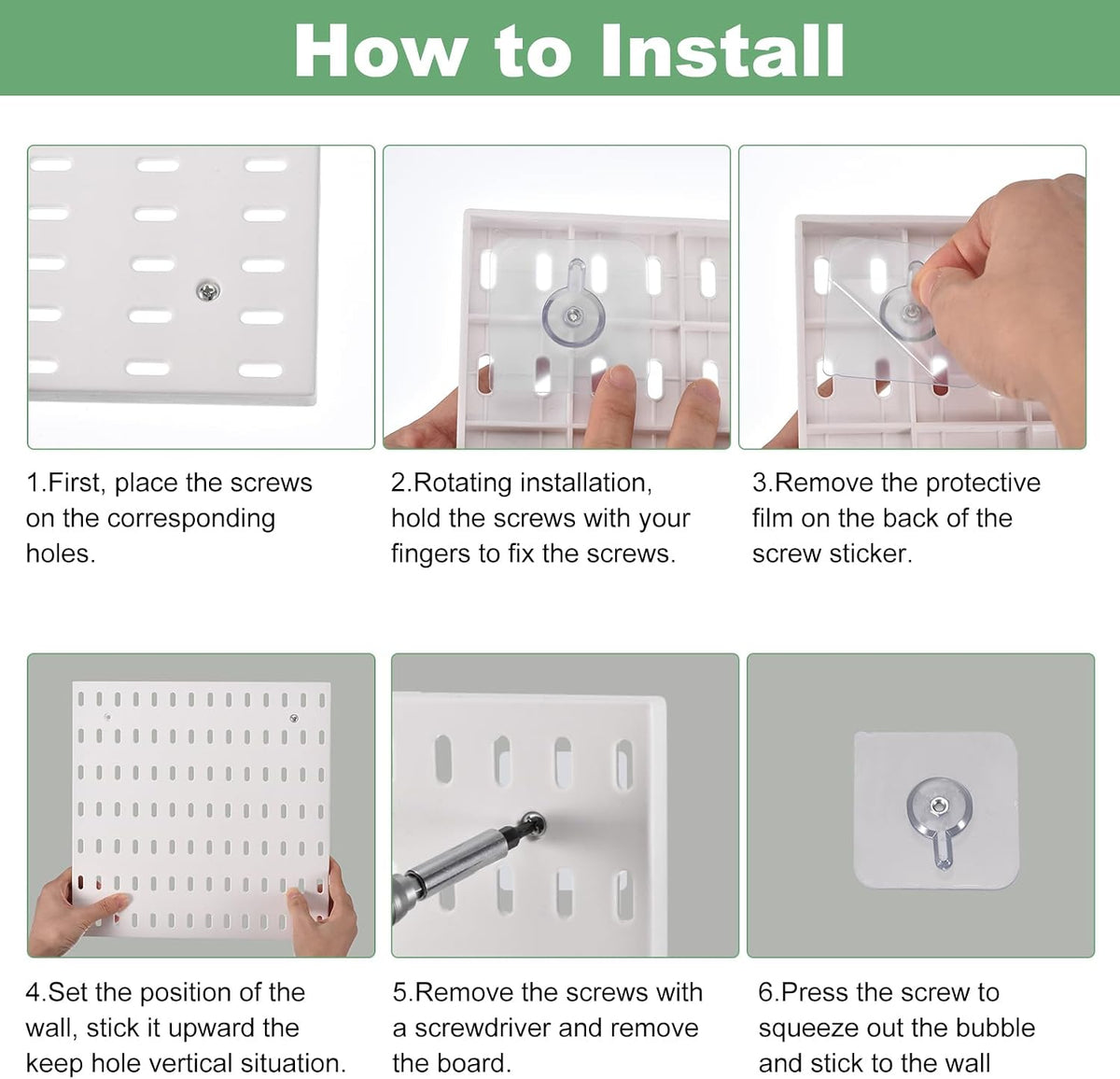 How to Install

1.First, place the screws on the corresponding holes.

2.Rotating installation, hold the screws with your fingers to fix the screws.

3.Remove the protective film on the back of the screw sticker.

4.Set the position of the wall, stick it upward the keep hole vertical situation.

5.Remove the screws with a screwdriver and remove the board.

6.Press the screw to squeeze out the bubble and stick to the wall