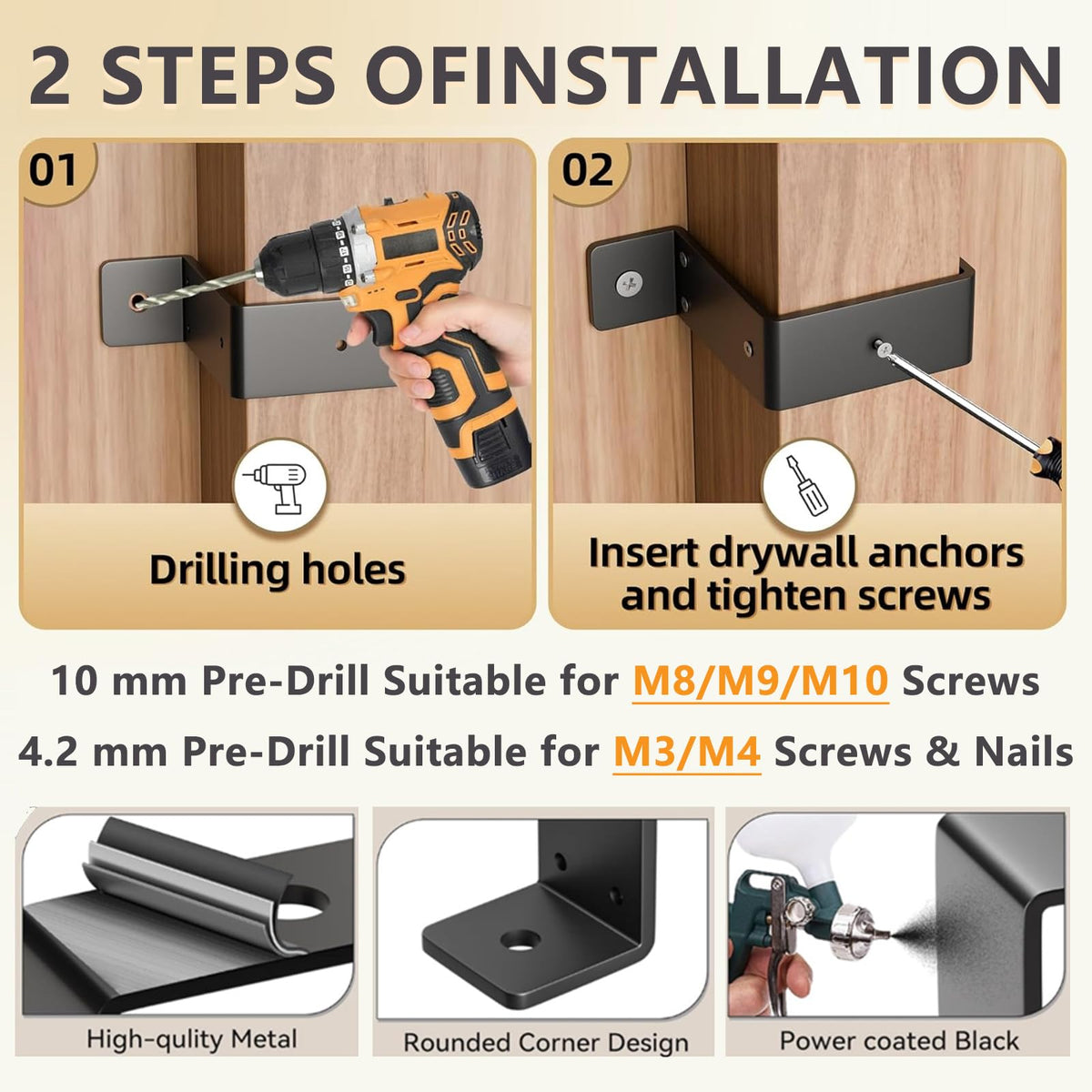 2 STEPS OFINSTALLATION

01

Drilling holes

02

Insert drywall anchors and tighten screws

10 mm Pre-Drill Suitable for M8/M9/M10 Screws

4.2 mm Pre-Drill Suitable for M3/M4 Screws & Nails

High-qulity Metal

Rounded Corner Design

Power coated Black