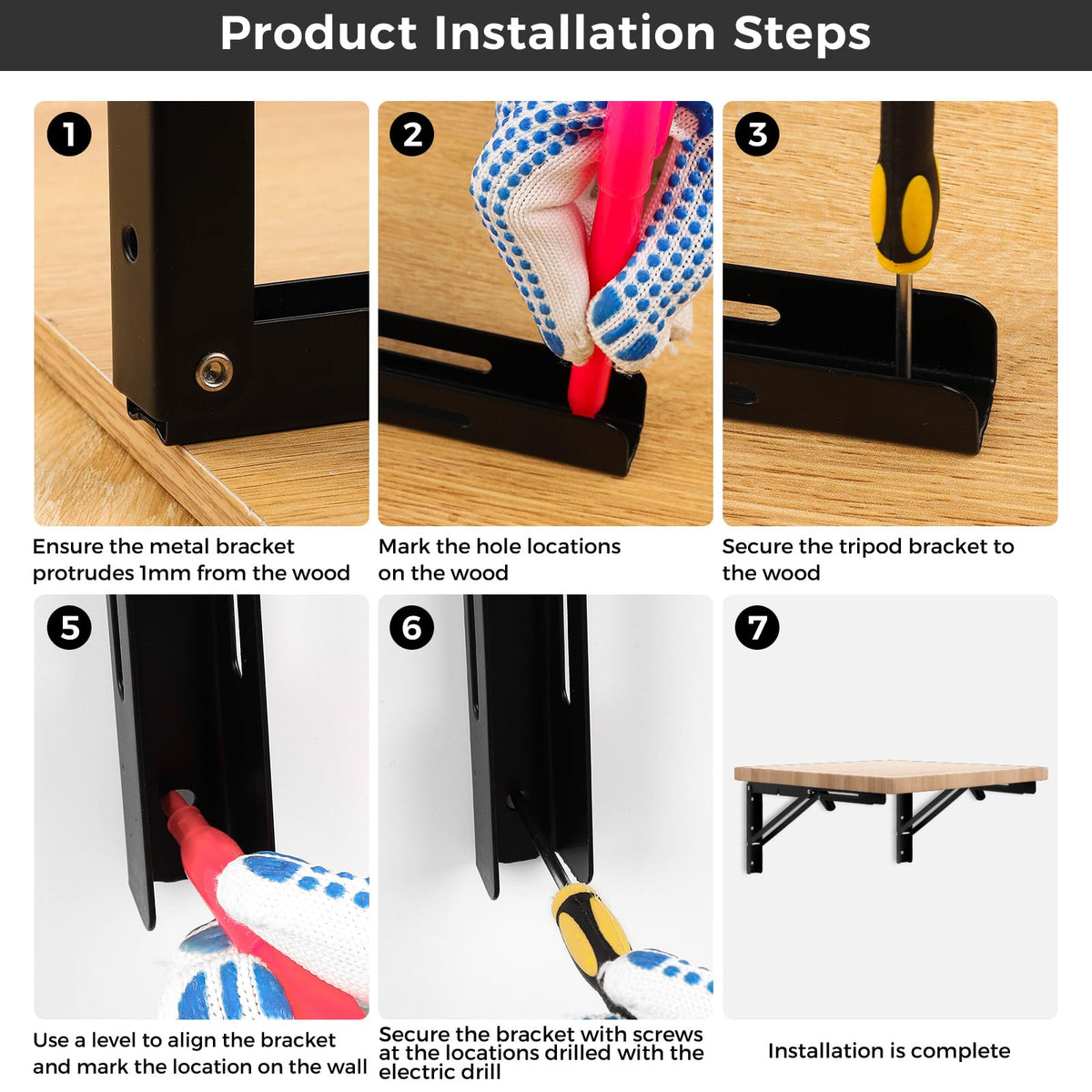 Product Installation Steps

1

Ensure the metal bracket protrudes 1mm from the wood

2

Mark the hole locations on the wood

3

Secure the tripod bracket to the wood

5

Use a level to align the bracket and mark the location on the wall

6

Secure the bracket with screws at the locations drilled with the electric drill

7

Installation is complete