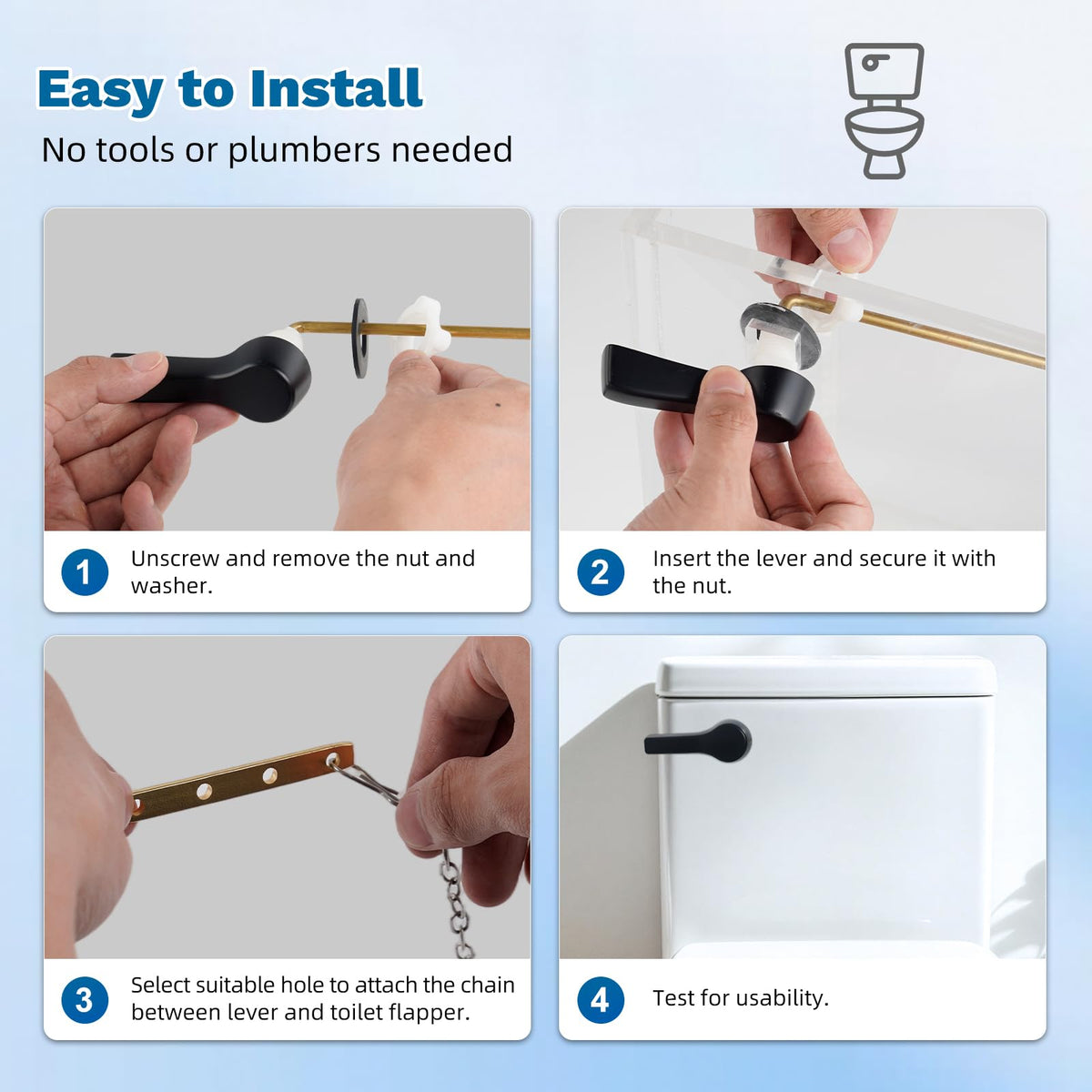 Easy to Install
No tools or plumbers needed

1 Unscrew and remove the nut and washer.

2 Insert the lever and secure it with the nut.

3 Select suitable hole to attach the chain between lever and toilet flapper.

4 Test for usability.