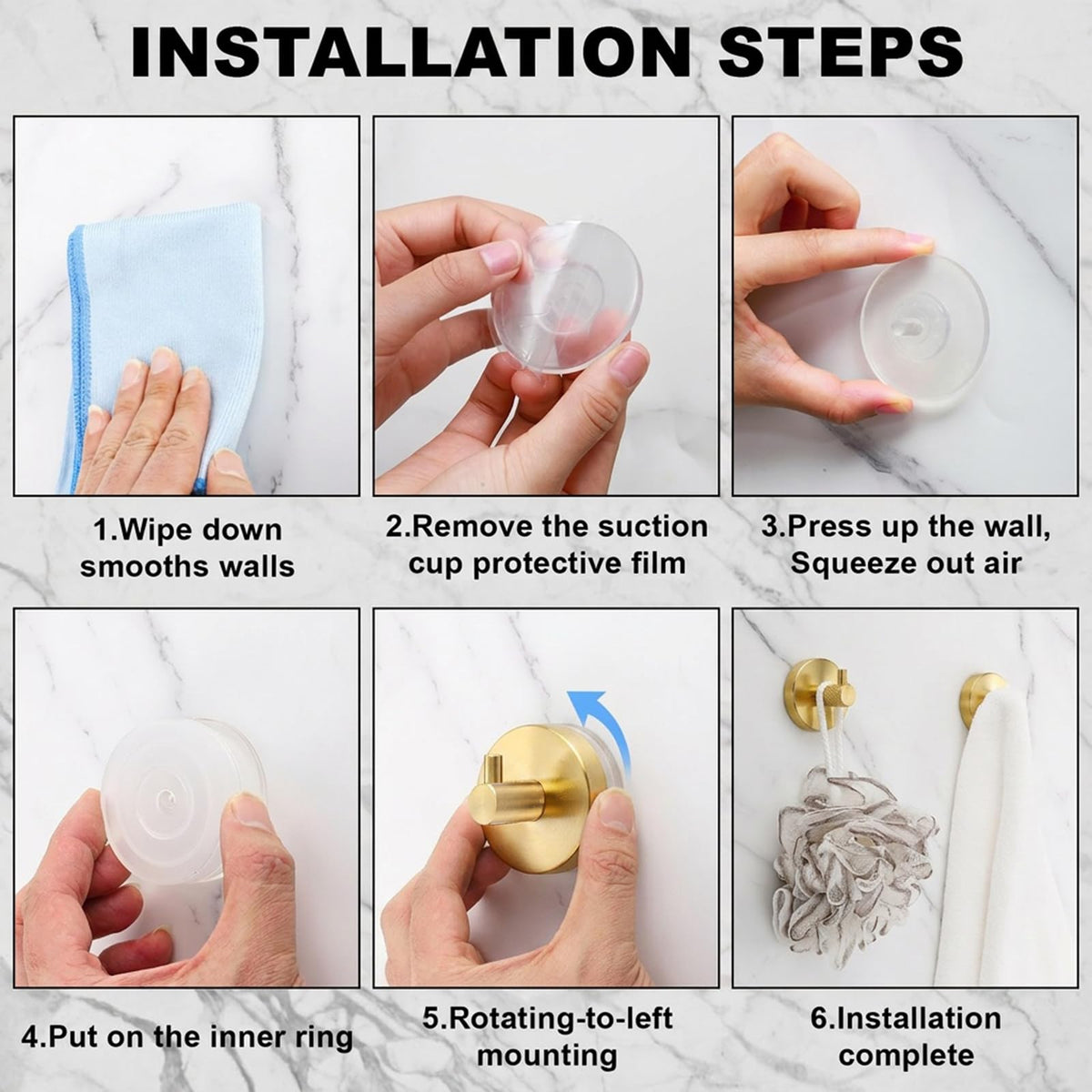 INSTALLATION STEPS

1.Wipe down smooths walls

2.Remove the suction cup protective film

3.Press up the wall, Squeeze out air

4.Put on the inner ring

5.Rotating-to-left mounting

6.Installation complete