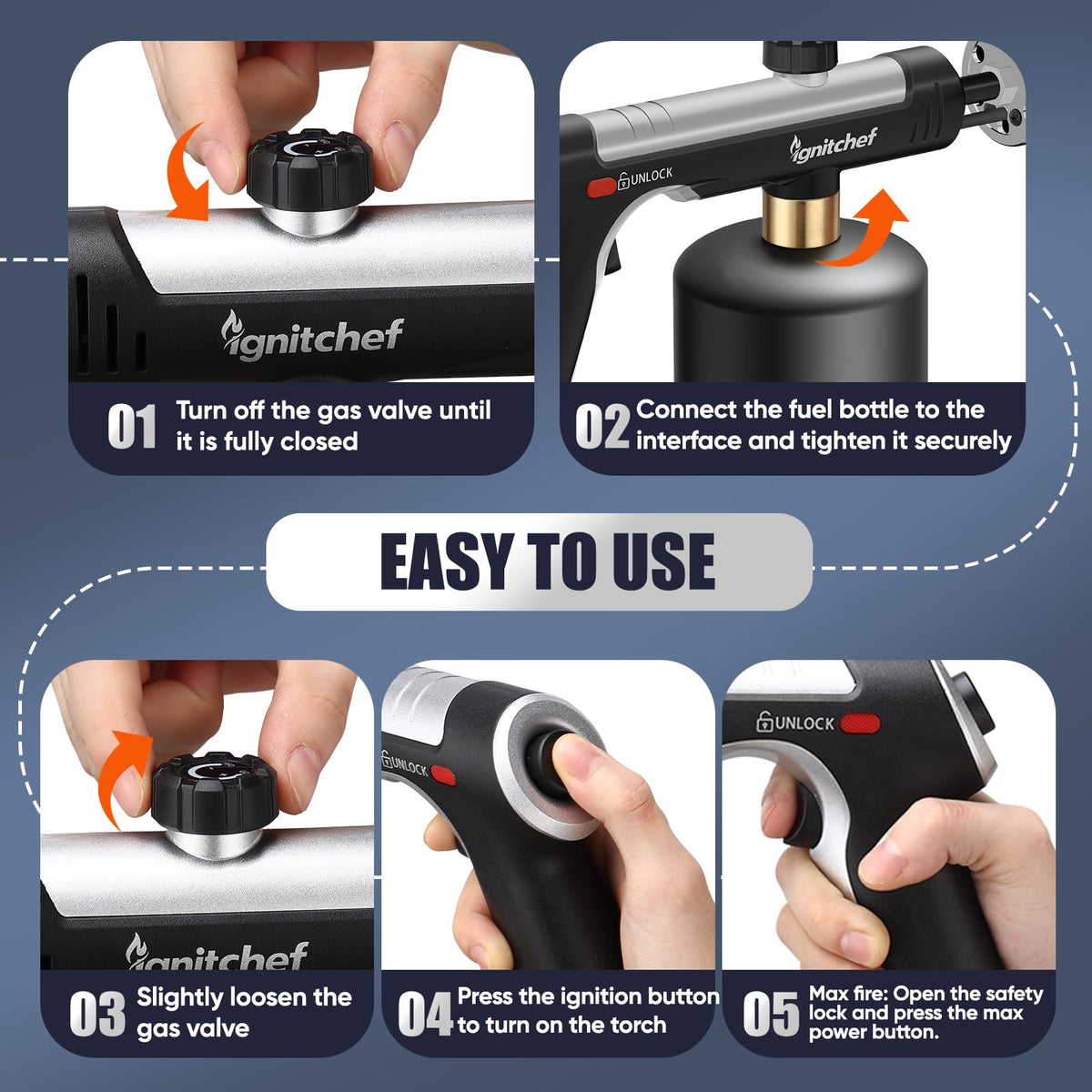 ignitchef

01 Turn off the gas valve until it is fully closed

UNLOCK

ignitchef

02 Connect the fuel bottle to the interface and tighten it securely

EASY TO USE

ignitchef

03 Slightly loosen the gas valve

UNLOCK

04 Press the ignition button to turn on the torch

UNLOCK

05 Max fire: Open the safety lock and press the max power button.