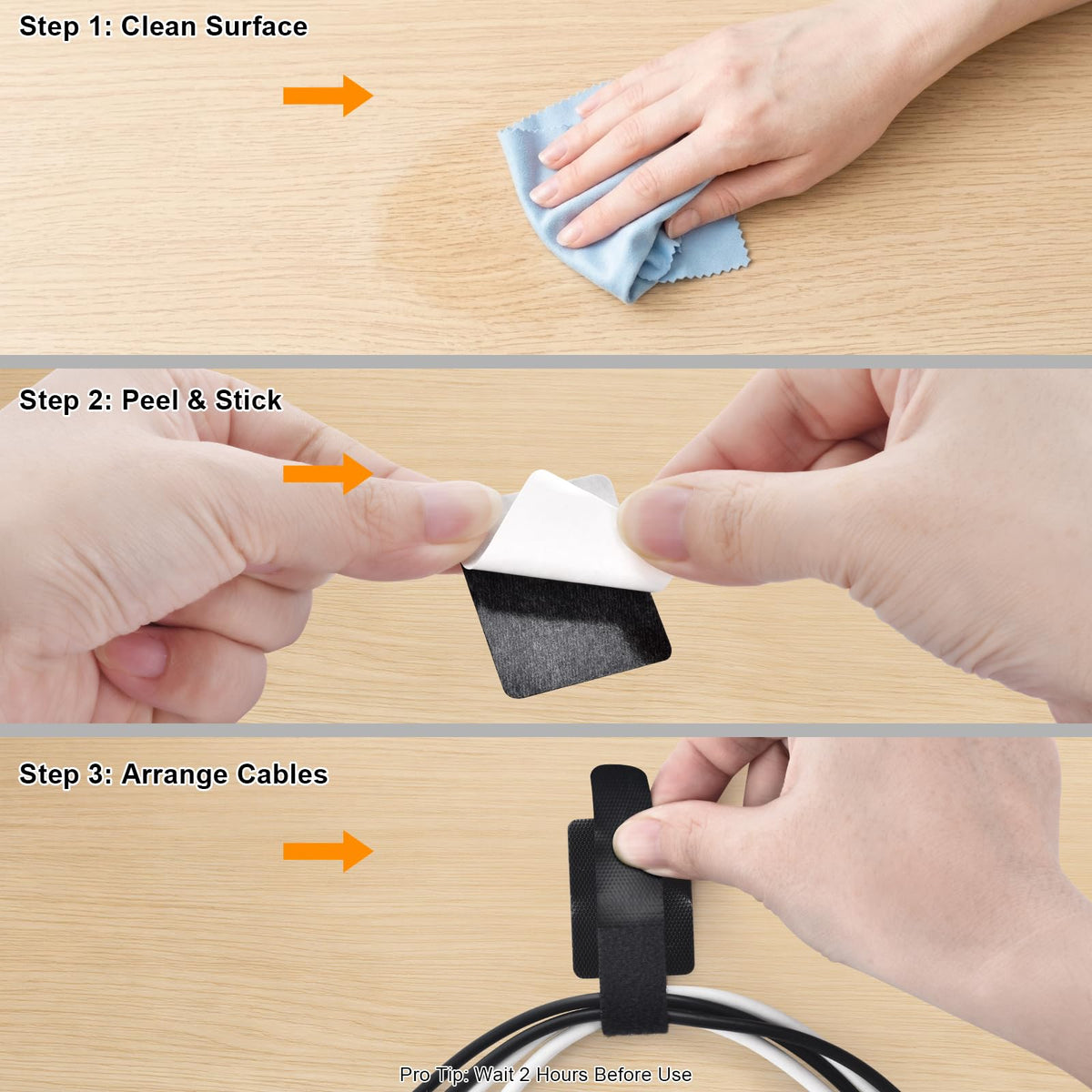 Step 1: Clean Surface

Step 2: Peel & Stick

Step 3: Arrange Cables

Pro Tip: Wait 2 Hours Before Use