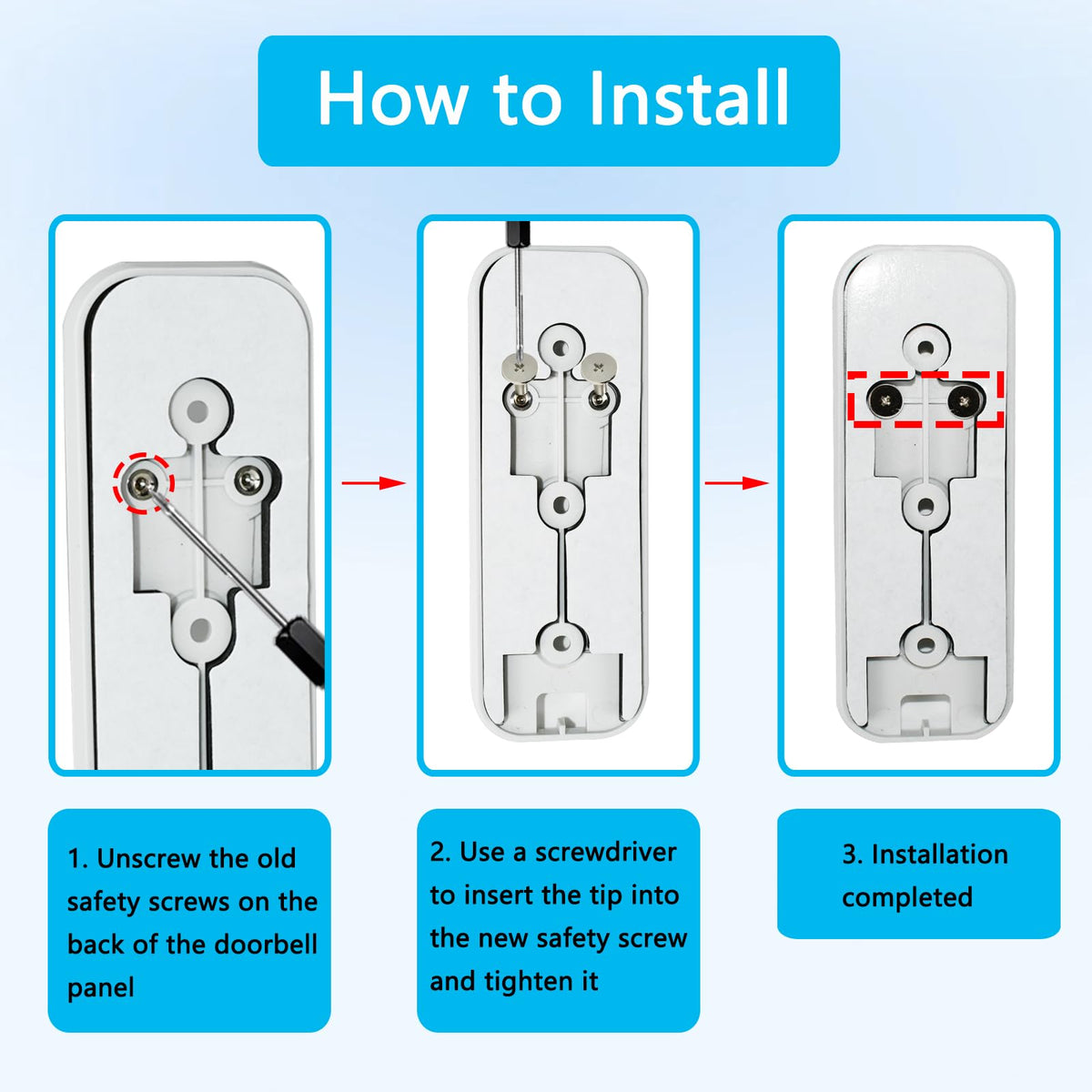 How to Install

1. Unscrew the old safety screws on the back of the doorbell panel

2. Use a screwdriver to insert the tip into the new safety screw and tighten it

3. Installation completed