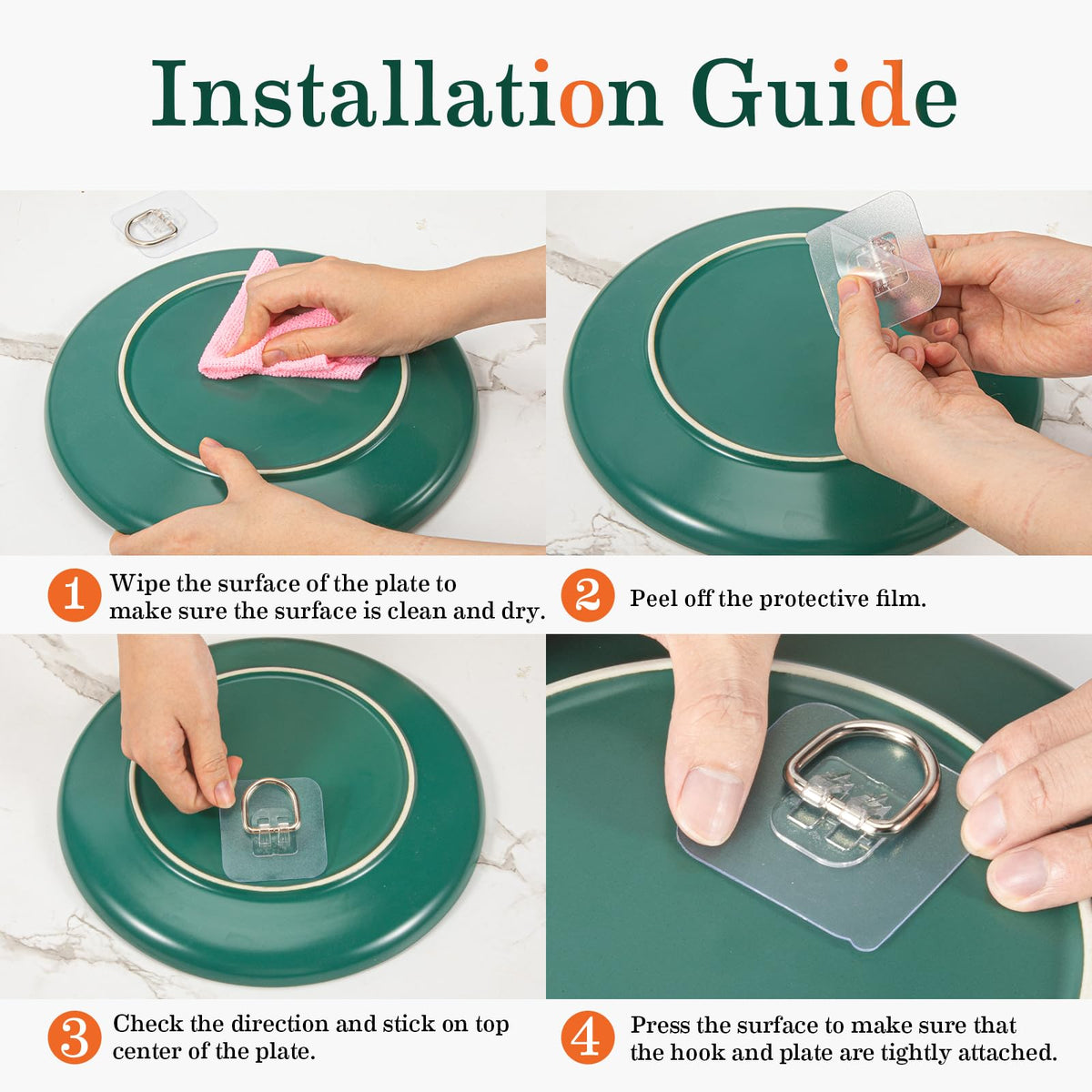 Installation Guide

1 Wipe the surface of the plate to make sure the surface is clean and dry.

2 Peel off the protective film.

3 Check the direction and stick on top center of the plate.

4 Press the surface to make sure that the hook and plate are tightly attached.