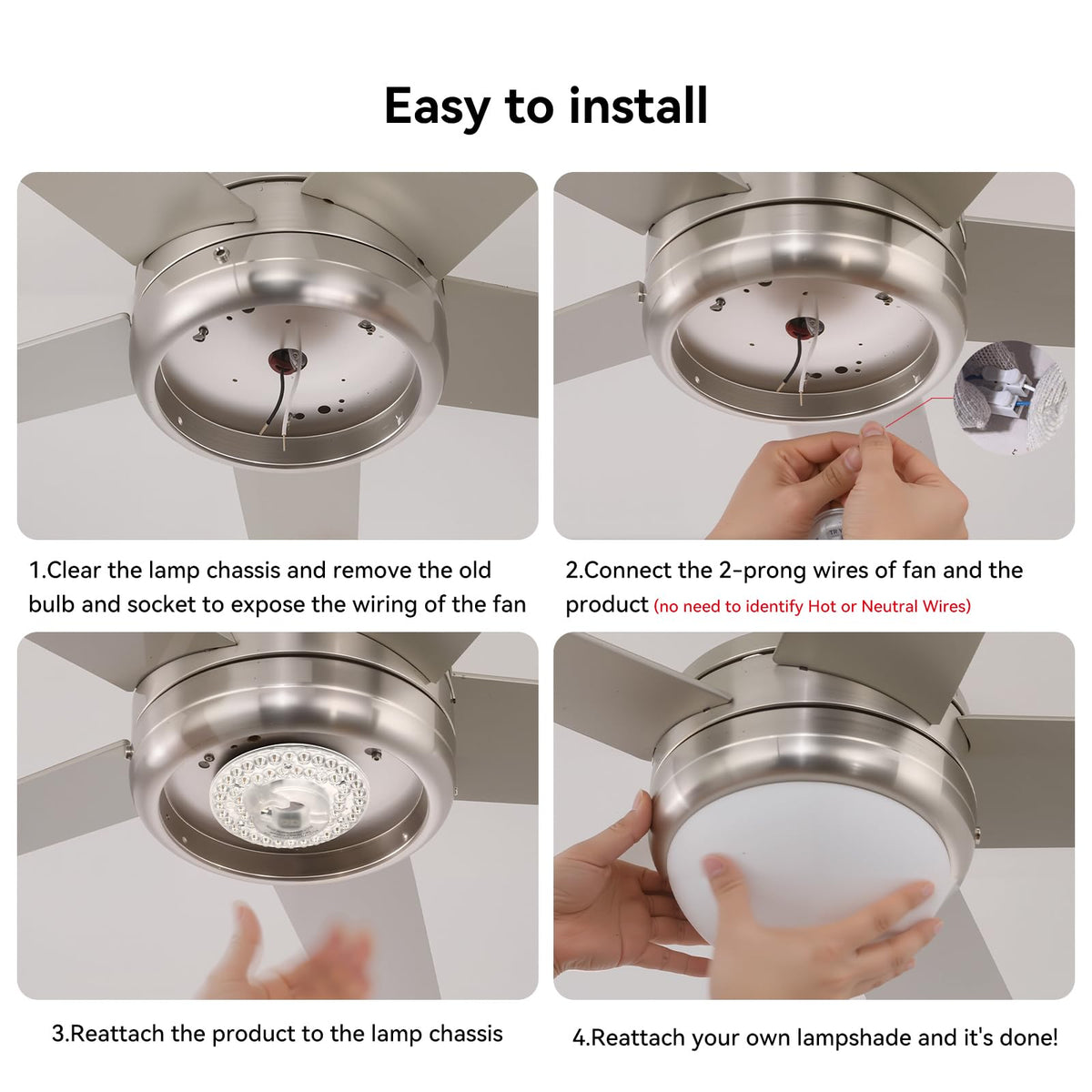 Easy to install

1.Clear the lamp chassis and remove the old bulb and socket to expose the wiring of the fan

2.Connect the 2-prong wires of fan and the product (no need to identify Hot or Neutral Wires)

3.Reattach the product to the lamp chassis

4.Reattach your own lampshade and it's done!