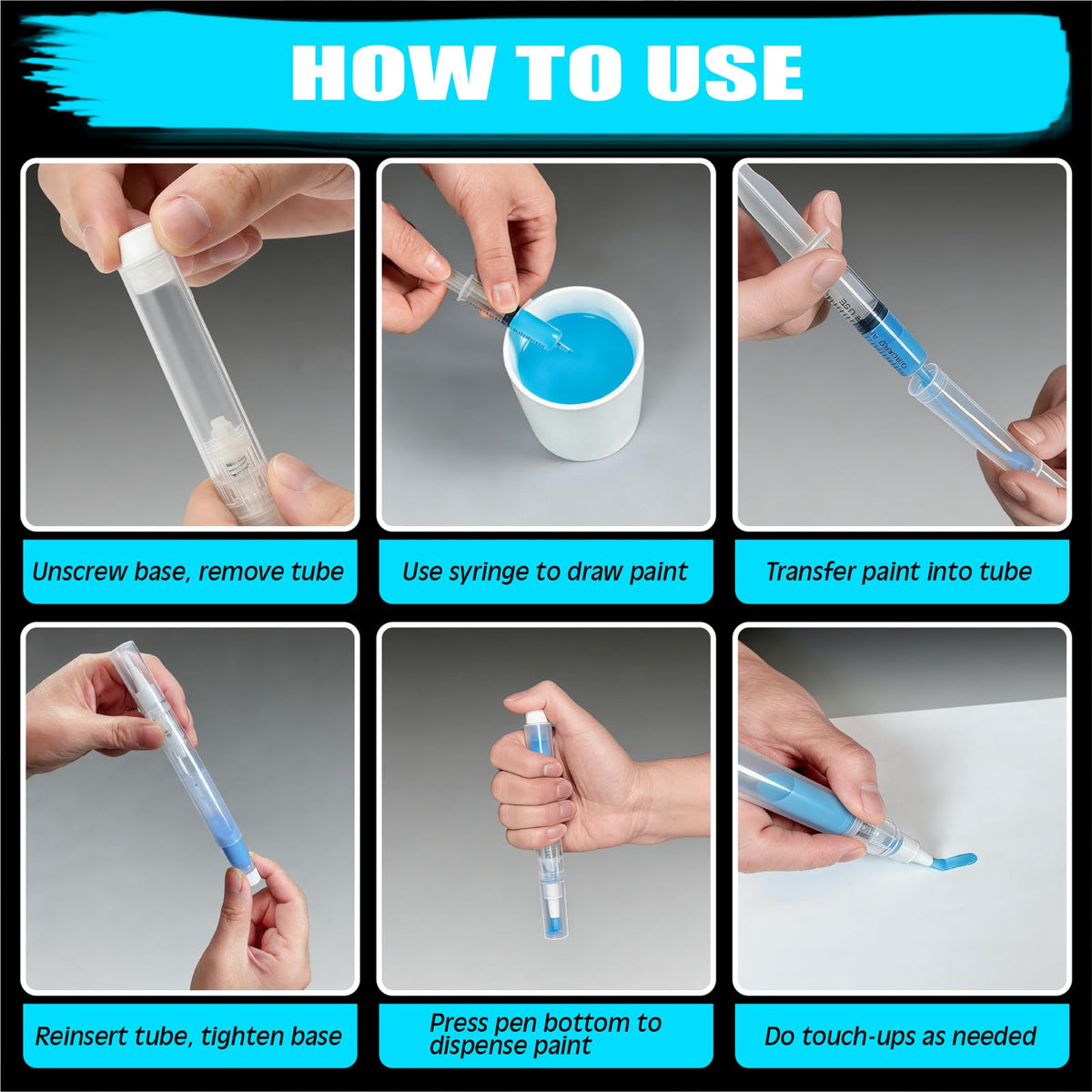 HOW TO USE

Unscrew base, remove tube

Use syringe to draw paint

Transfer paint into tube

Reinsert tube, tighten base

Press pen bottom to dispense paint

Do touch-ups as needed