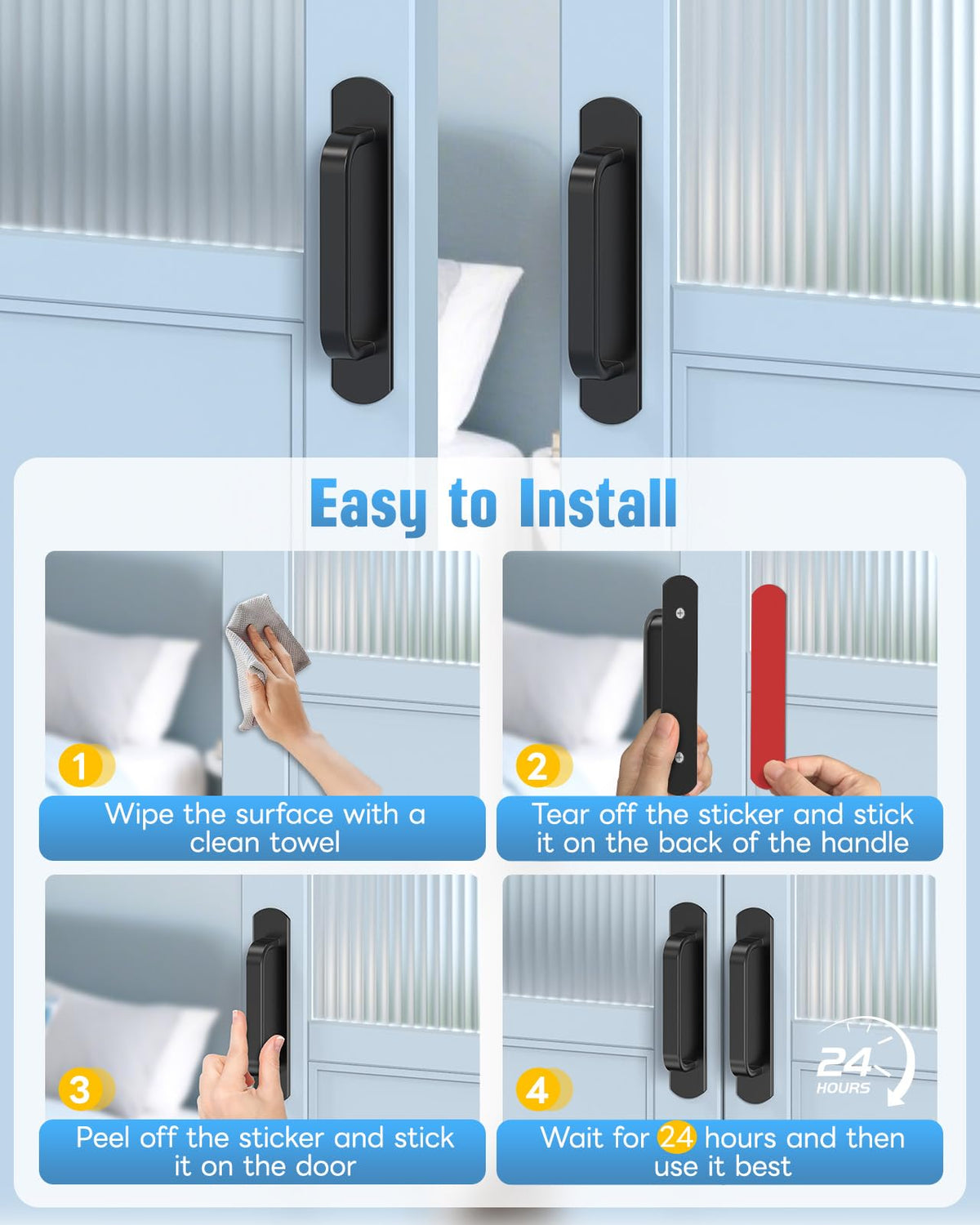 Easy to Install

1
Wipe the surface with a clean towel

2
Tear off the sticker and stick it on the back of the handle

3
Peel off the sticker and stick it on the door

4
24 HOURS
Wait for 24 hours and then use it best