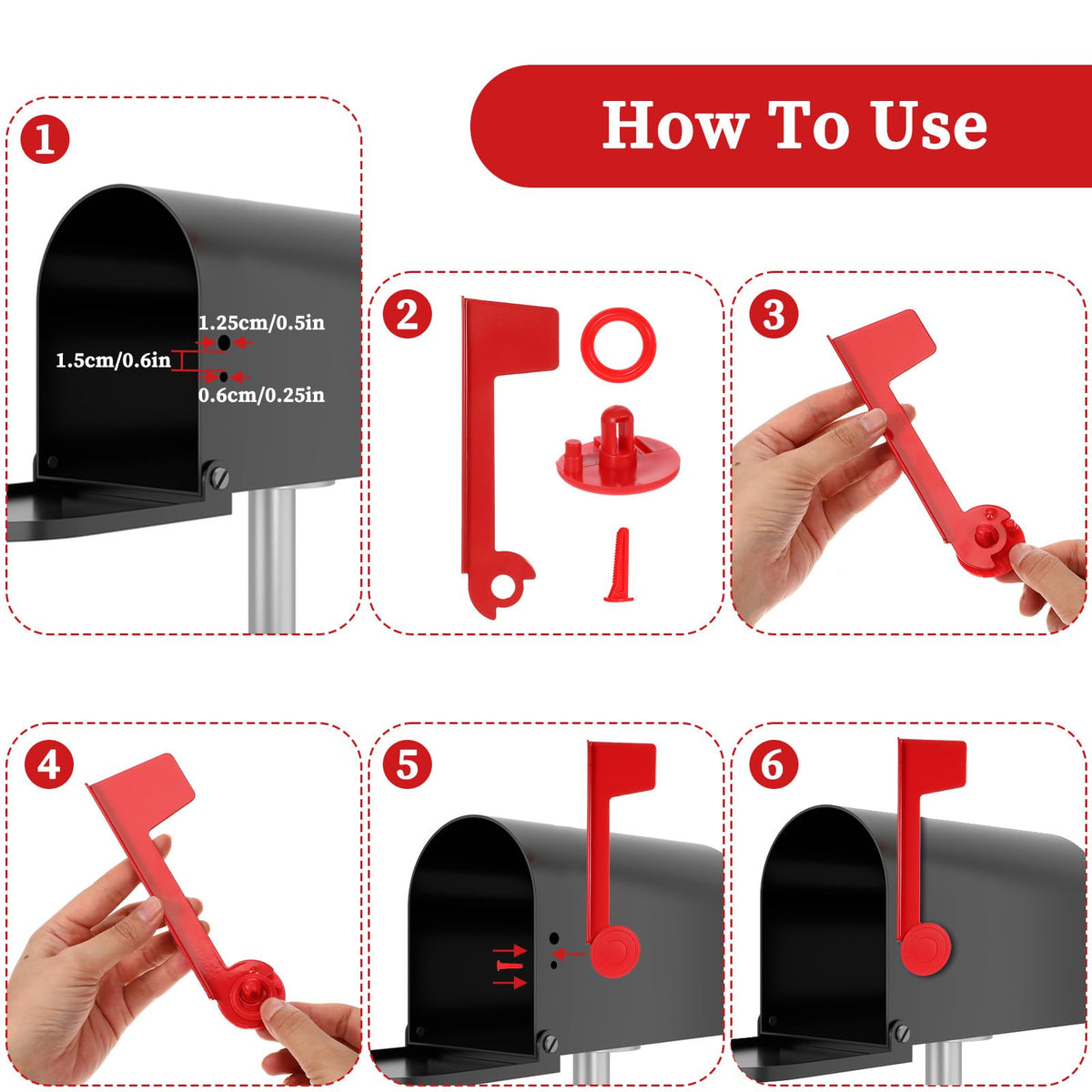 How To Use

1

1.25cm/0.5in

1.5cm/0.6in

0.6cm/0.25in

2

3

4

5

6