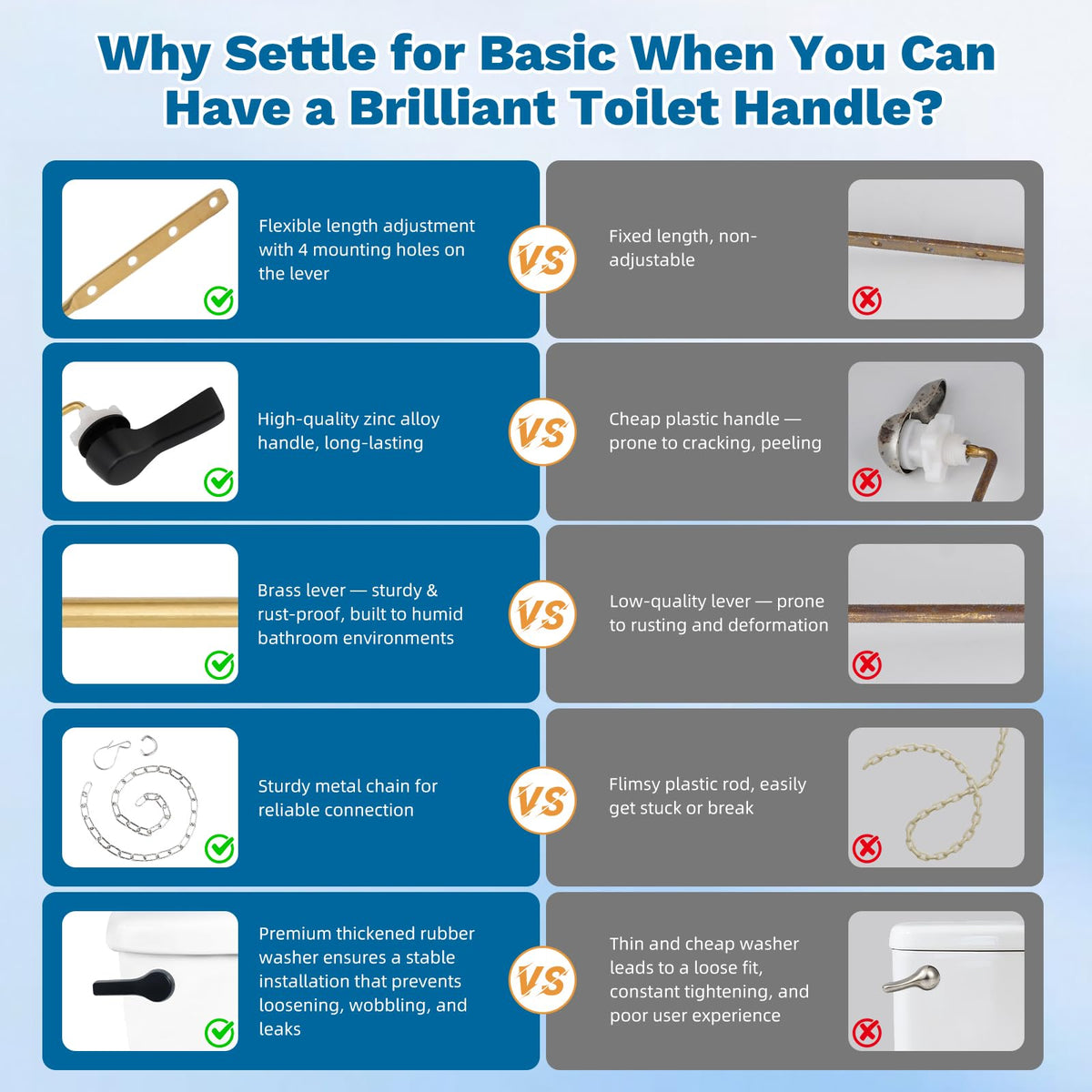 Why Settle for Basic When You Can Have a Brilliant Toilet Handle?

Flexible length adjustment with 4 mounting holes on the lever

VS

Fixed length, non-adjustable

High-quality zinc alloy handle, long-lasting

VS

Cheap plastic handle — prone to cracking, peeling

Brass lever — sturdy & rust-proof, built to humid bathroom environments

VS

Low-quality lever — prone to rusting and deformation

Sturdy metal chain for reliable connection

VS

Flimsy plastic rod, easily get stuck or break

Premium thickened rubber washer ensures a stable installation that prevents loosening, wobbling, and leaks

VS

Thin and cheap washer leads to a loose fit, constant tightening, and poor user experience