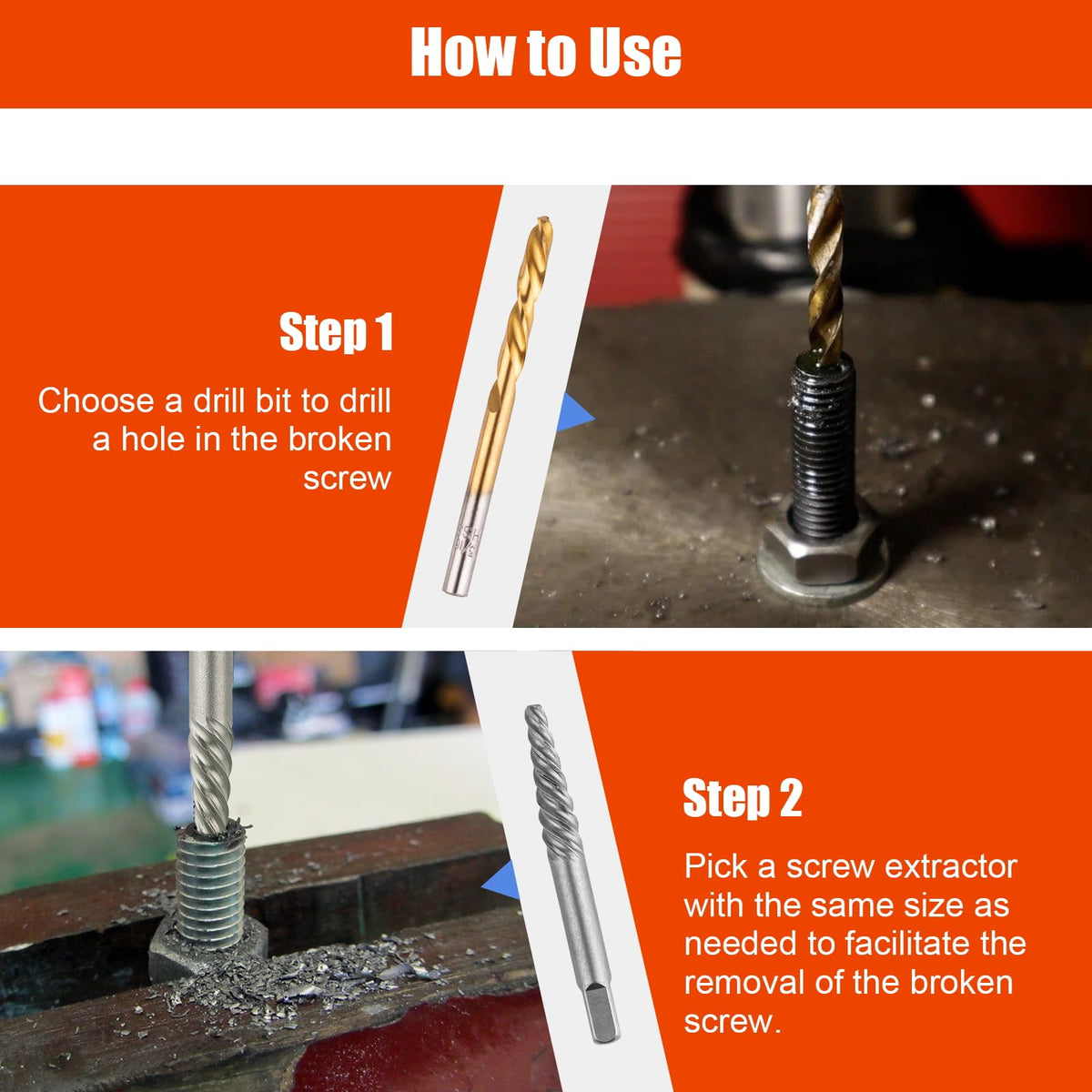 How to Use

Step 1

Choose a drill bit to drill a hole in the broken screw

Step 2

Pick a screw extractor with the same size as needed to facilitate the removal of the broken screw.