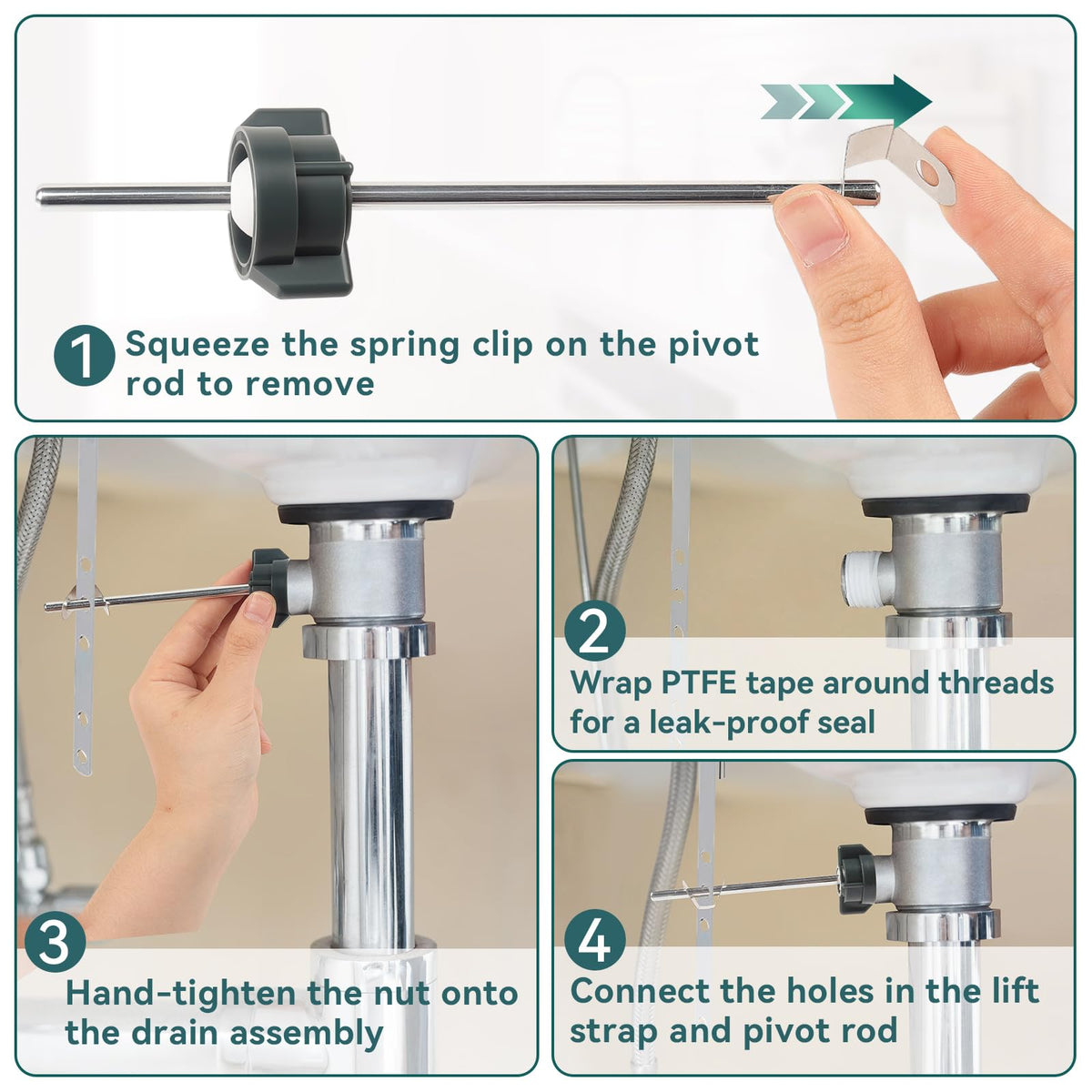 1 Squeeze the spring clip on the pivot rod to remove

3 Hand-tighten the nut onto the drain assembly

2 Wrap PTFE tape around threads for a leak-proof seal

4 Connect the holes in the lift strap and pivot rod