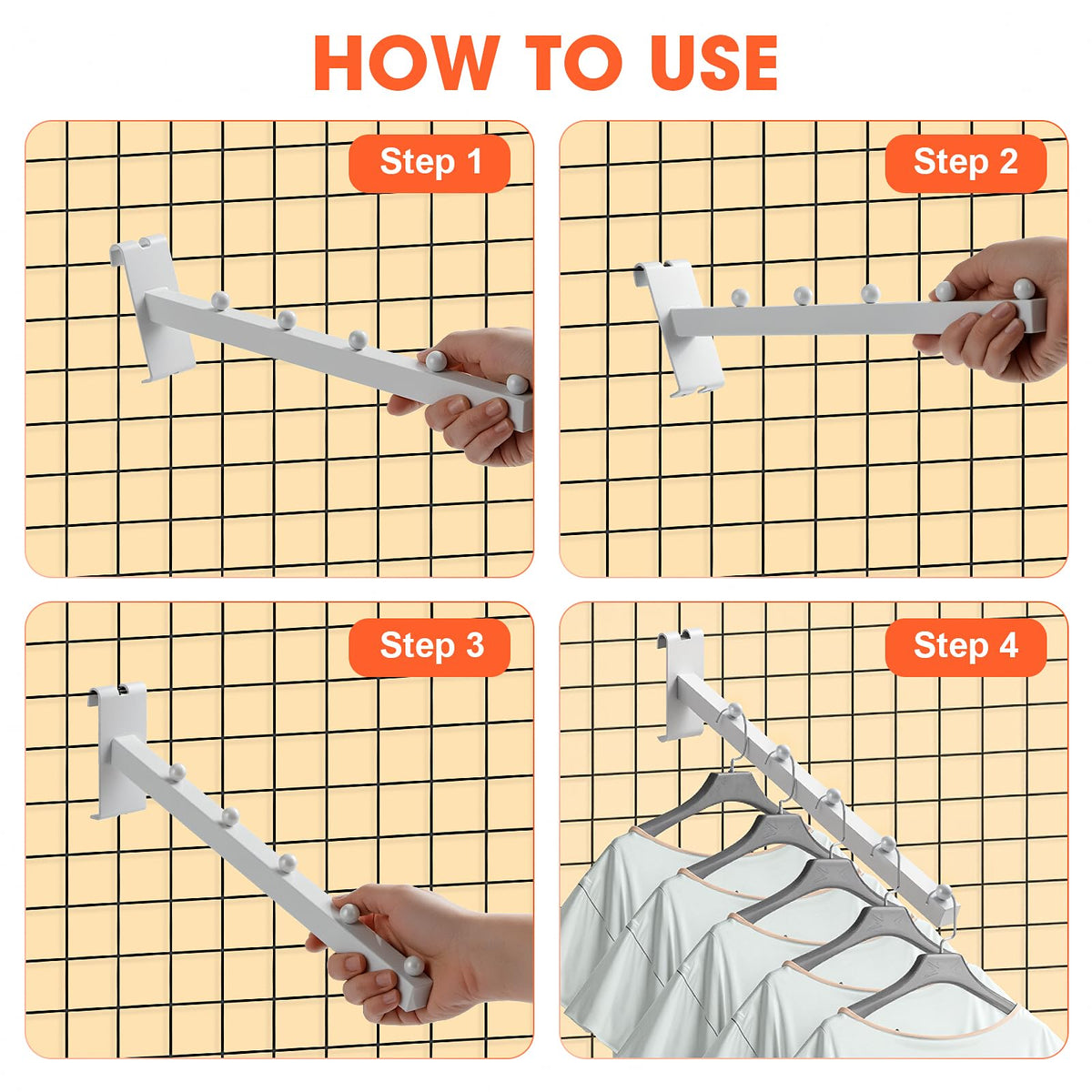 HOW TO USE

Step 1

Step 2

Step 3

Step 4