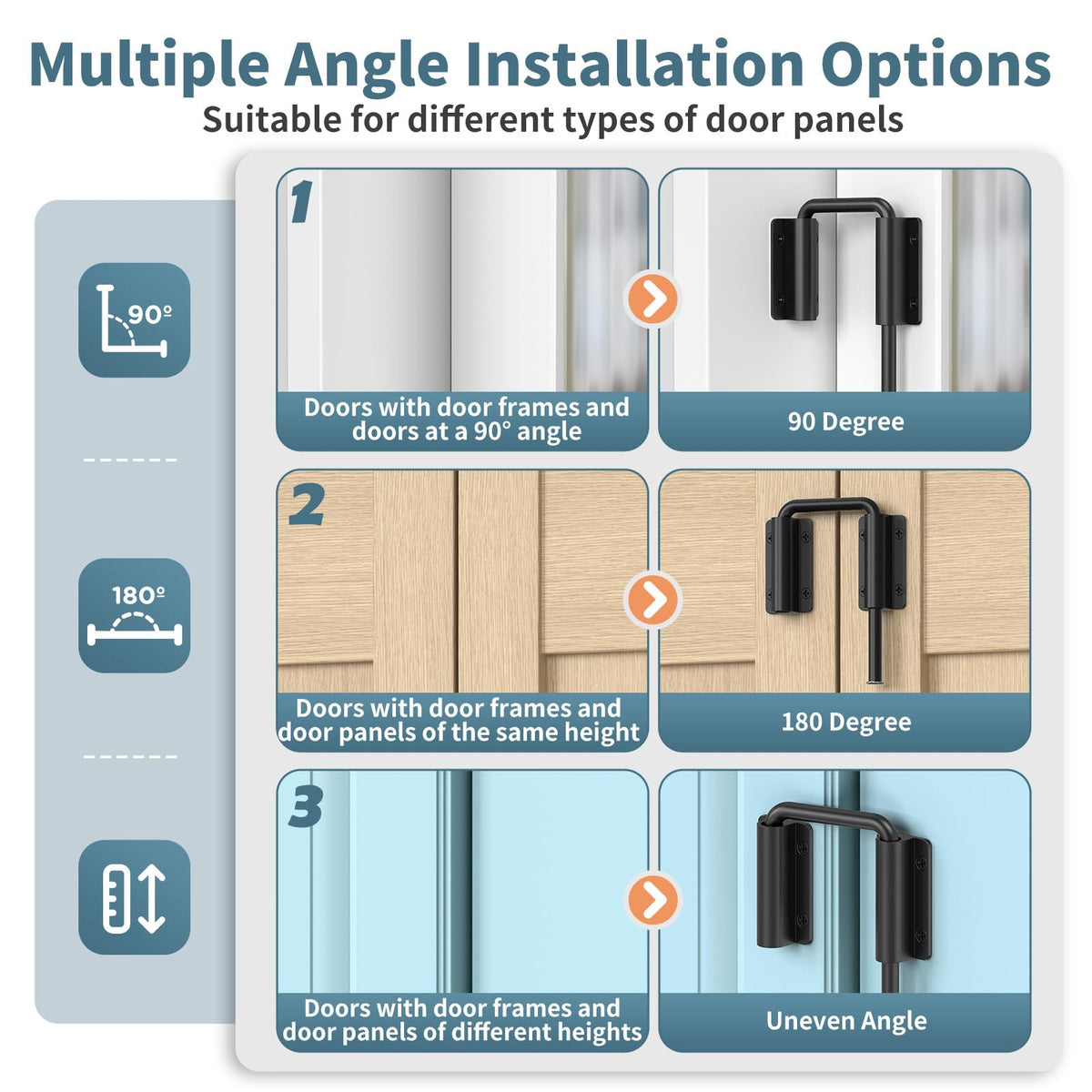 Multiple Angle Installation Options

Suitable for different types of door panels

90º

180º

1

Doors with door frames and doors at a 90° angle

90 Degree

2

Doors with door frames and door panels of the same height

180 Degree

3

Doors with door frames and door panels of different heights

Uneven Angle