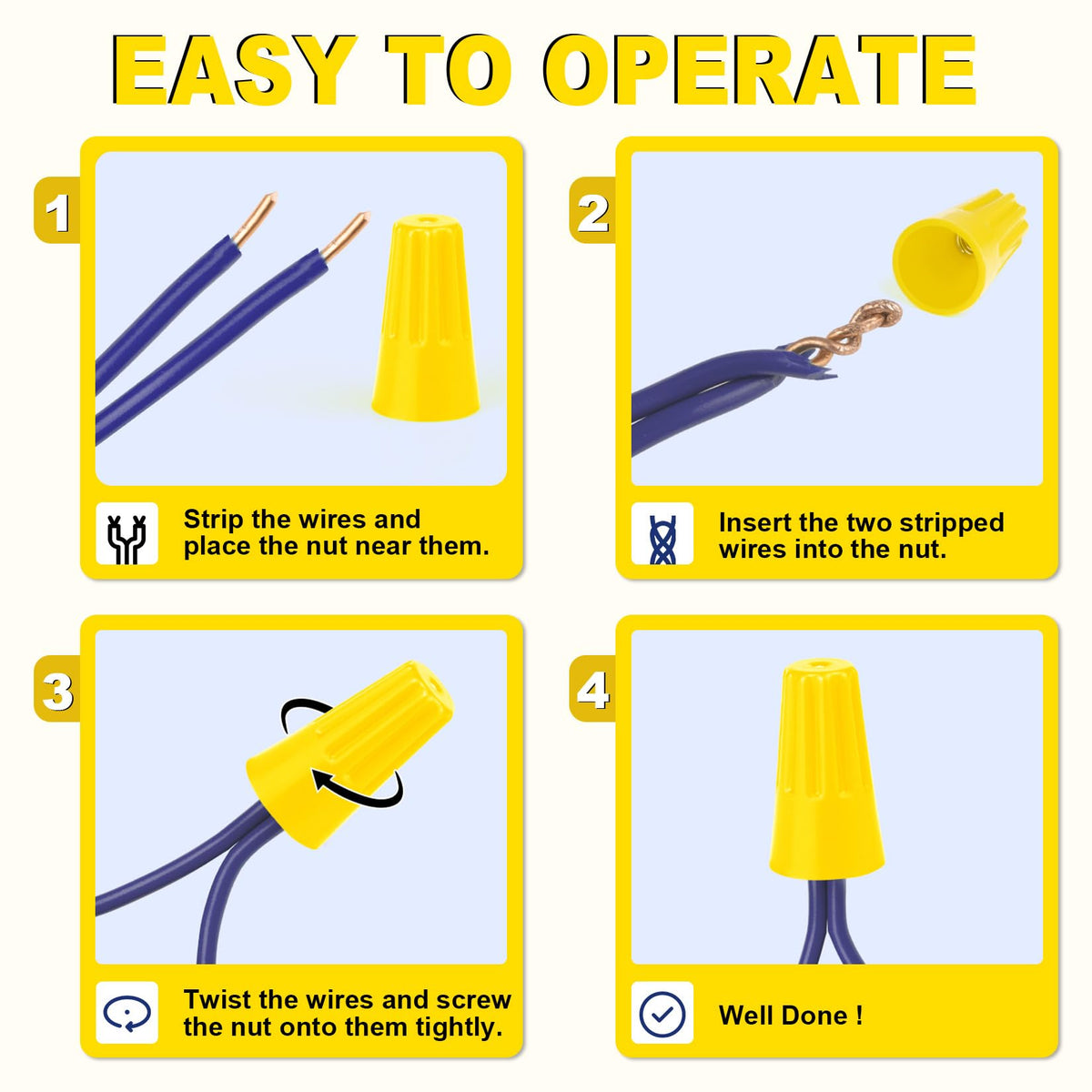 EASY TO OPERATE

1

Strip the wires and place the nut near them.

2

Insert the two stripped wires into the nut.

3

Twist the wires and screw the nut onto them tightly.

4

Well Done !