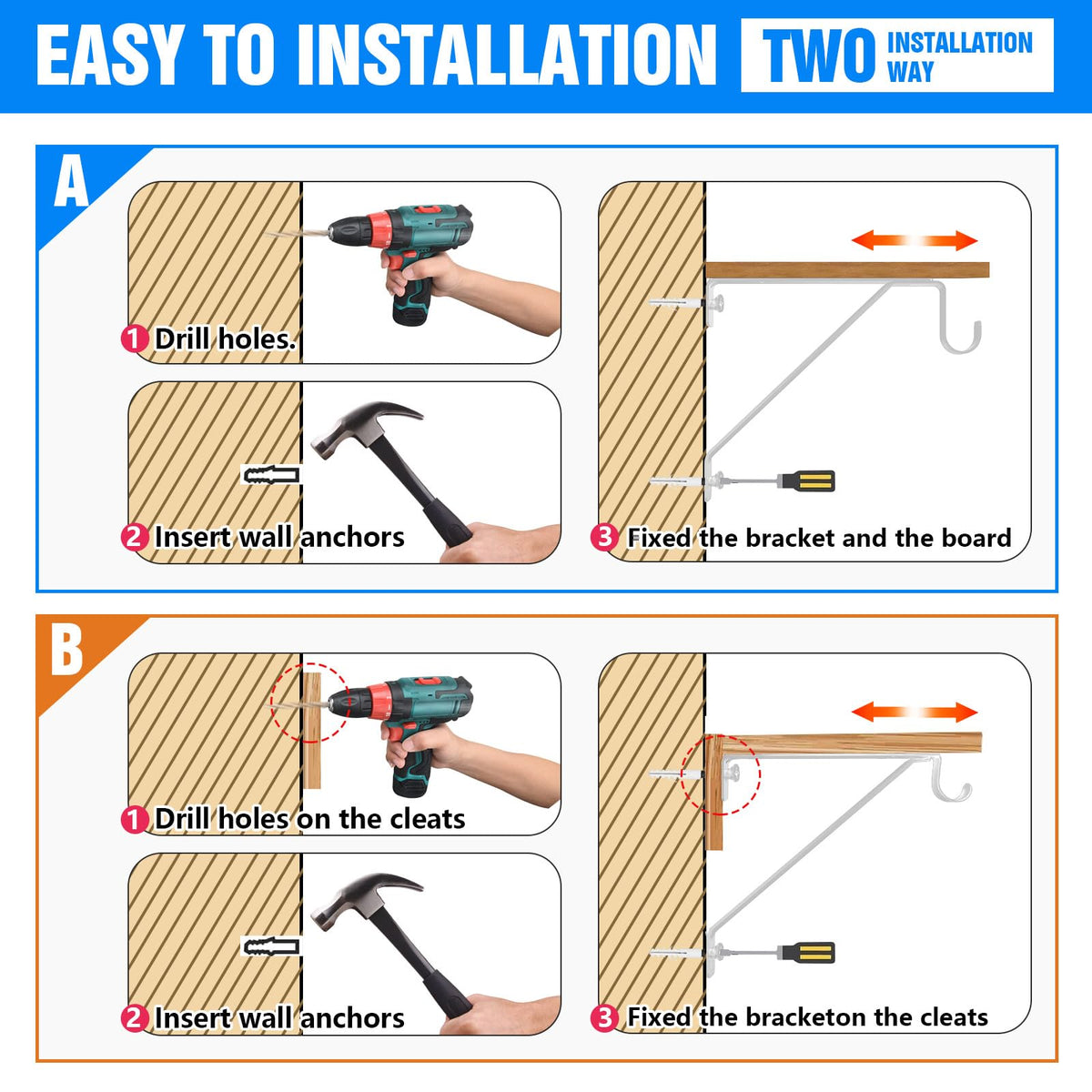 EASY TO INSTALLATION TWO INSTALLATION WAY

A

1 Drill holes.

2 Insert wall anchors

3 Fixed the bracket and the board

B

1 Drill holes on the cleats

2 Insert wall anchors

3 Fixed the bracketon the cleats