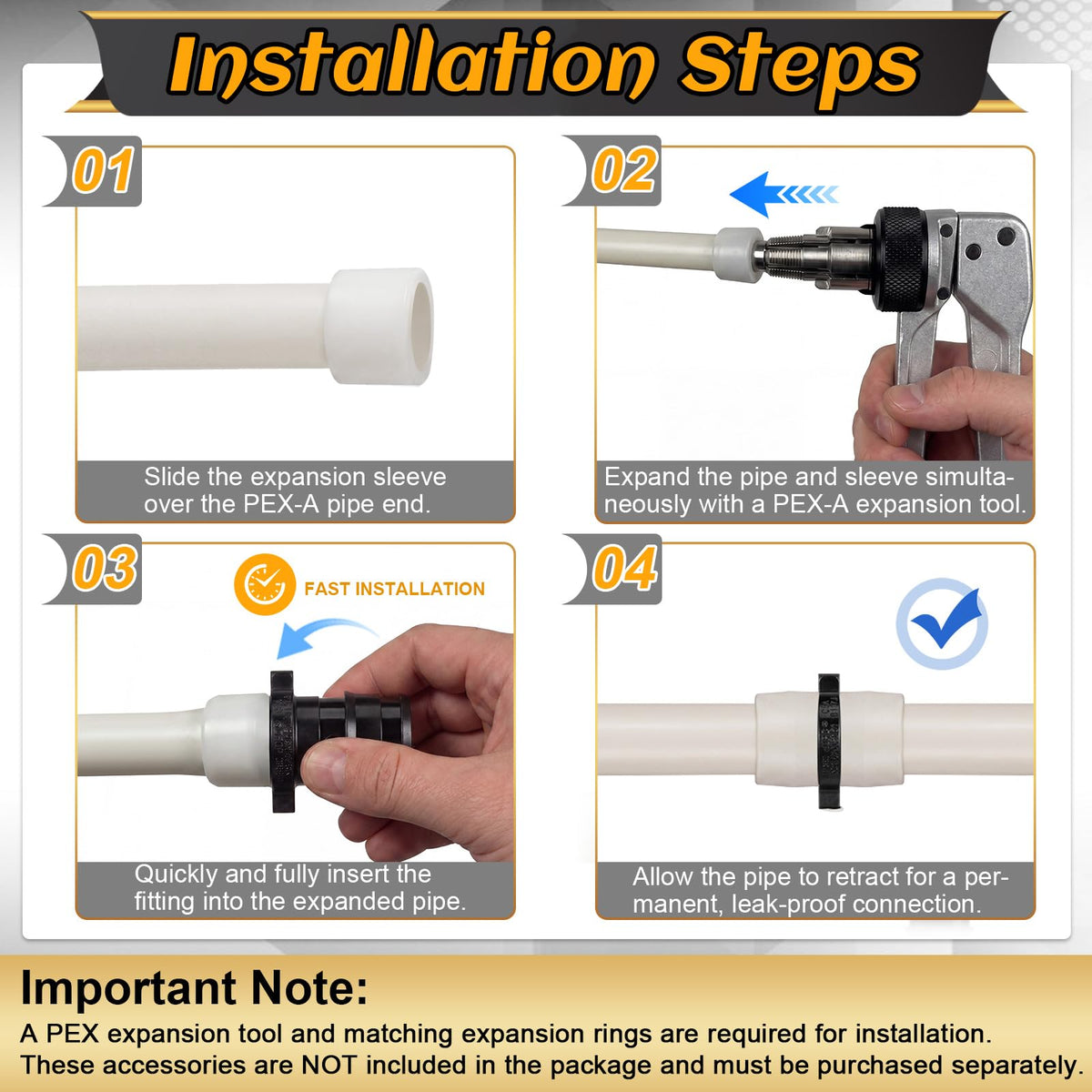 Installation Steps

01

Slide the expansion sleeve over the PEX-A pipe end.

02

Expand the pipe and sleeve simultaneously with a PEX-A expansion tool.

03

FAST INSTALLATION

Quickly and fully insert the fitting into the expanded pipe.

04

Allow the pipe to retract for a permanent, leak-proof connection.

Important Note:

A PEX expansion tool and matching expansion rings are required for installation. These accessories are NOT included in the package and must be purchased separately.