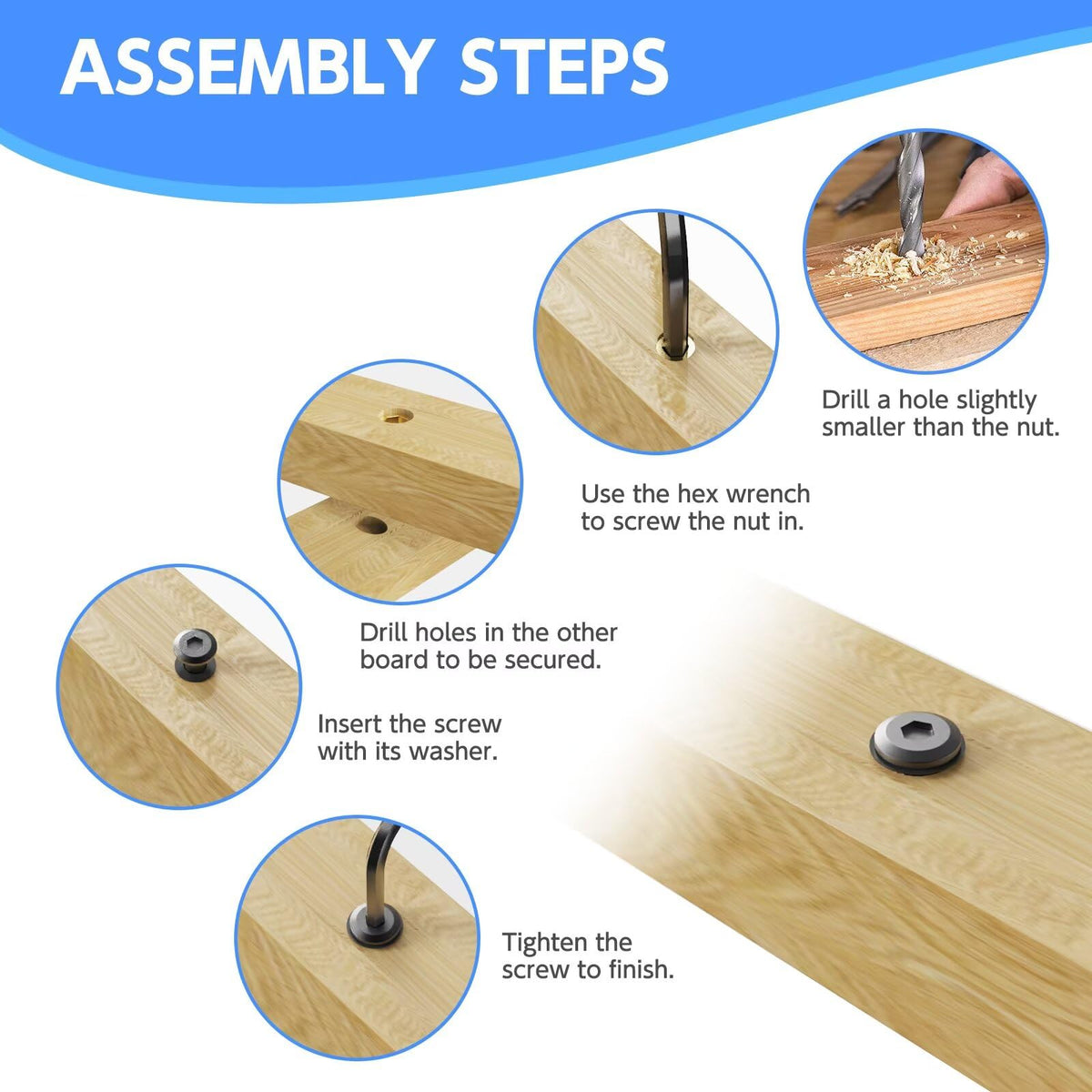 ASSEMBLY STEPS

Drill a hole slightly smaller than the nut.

Use the hex wrench to screw the nut in.

Drill holes in the other board to be secured.

Insert the screw with its washer.

Tighten the screw to finish.