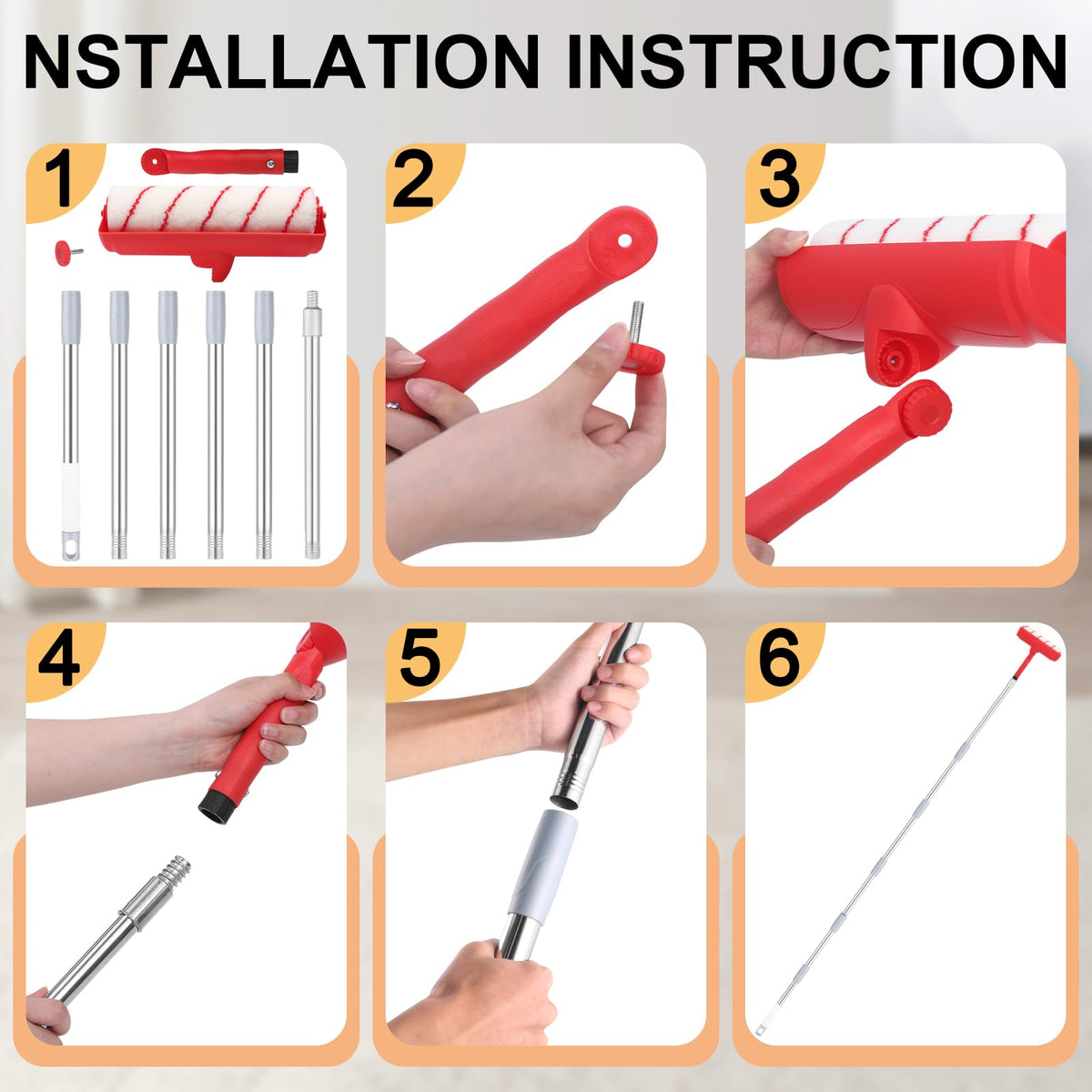 NSTALLATION INSTRUCTION

1

2

3

4

5

6