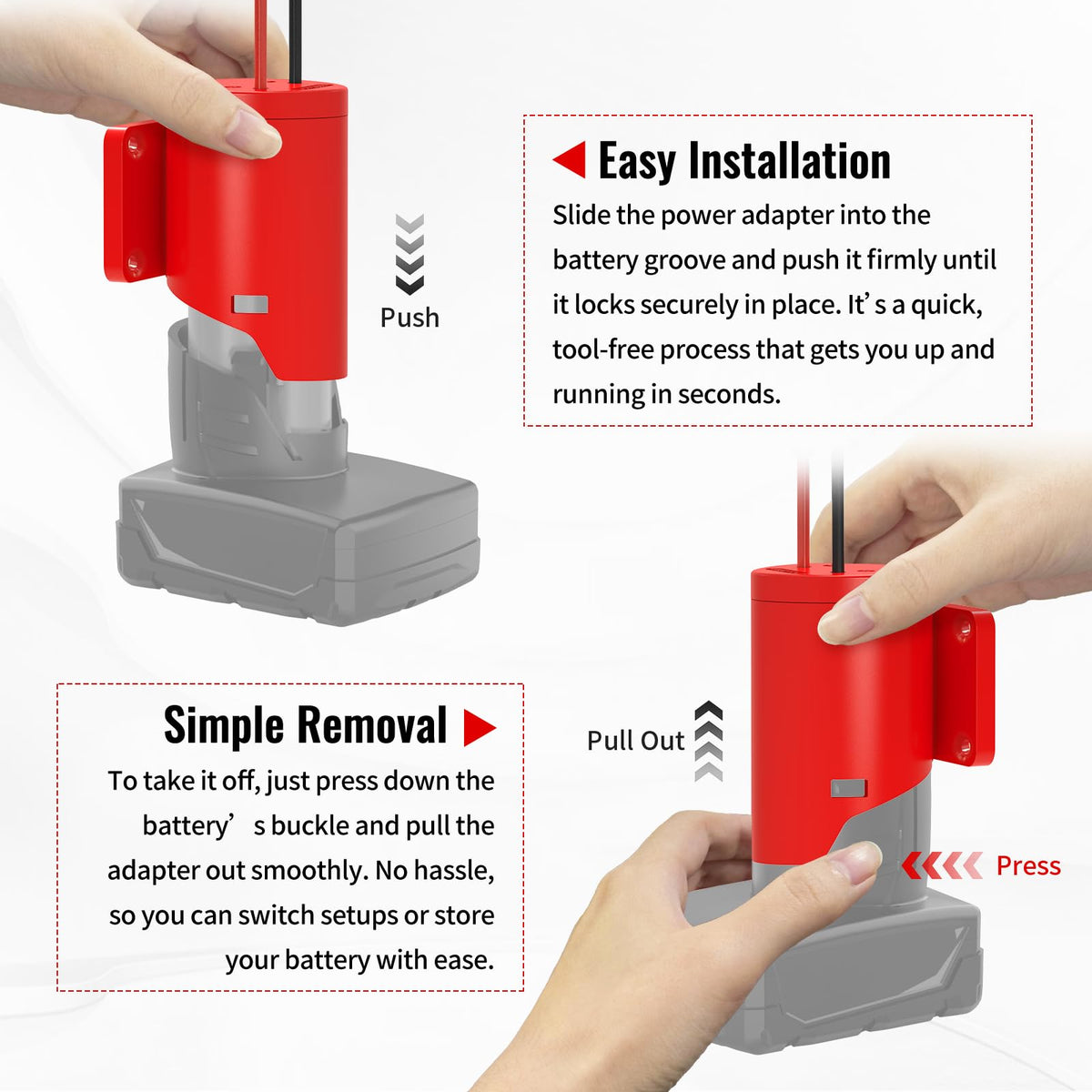 Push

Easy Installation

Slide the power adapter into the battery groove and push it firmly until it locks securely in place. It’s a quick, tool-free process that gets you up and running in seconds.

Simple Removal

To take it off, just press down the battery’s buckle and pull the adapter out smoothly. No hassle, so you can switch setups or store your battery with ease.

Pull Out

Press