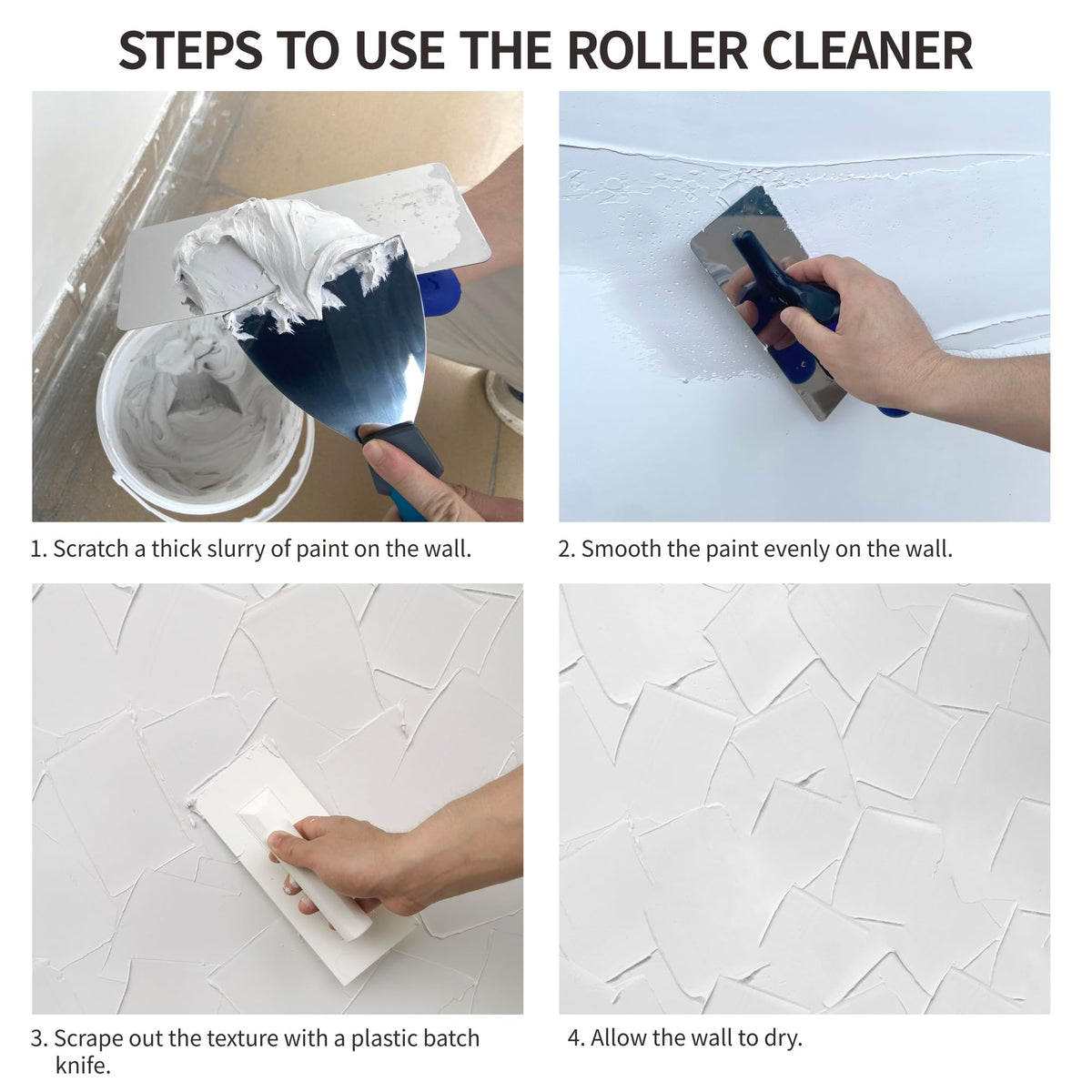 STEPS TO USE THE ROLLER CLEANER

1. Scratch a thick slurry of paint on the wall.

2. Smooth the paint evenly on the wall.

3. Scrape out the texture with a plastic batch knife.

4. Allow the wall to dry.