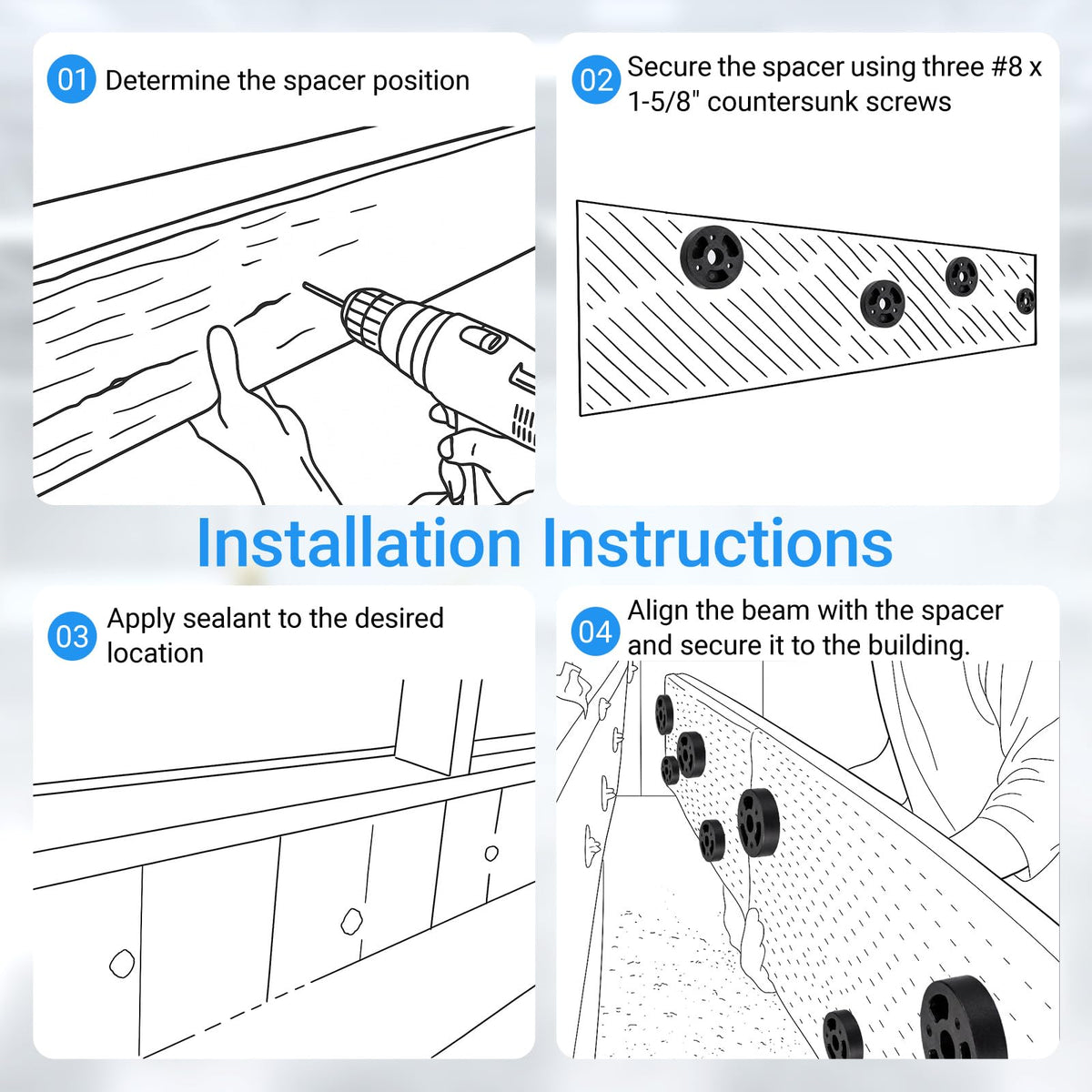 01 Determine the spacer position

02 Secure the spacer using three #8 x 1-5/8" countersunk screws

Installation Instructions

03 Apply sealant to the desired location

04 Align the beam with the spacer and secure it to the building.