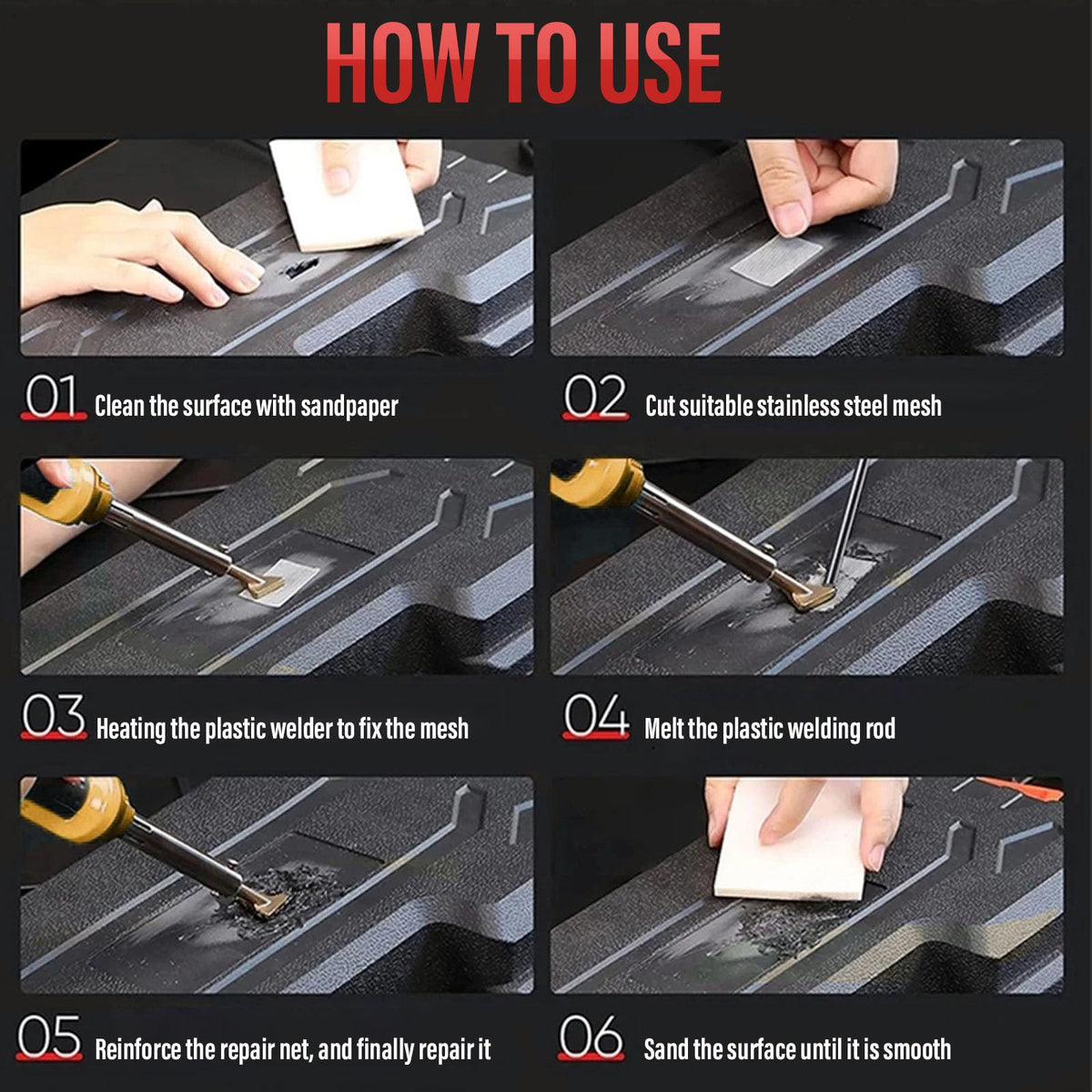 HOW TO USE

01 Clean the surface with sandpaper

02 Cut suitable stainless steel mesh

03 Heating the plastic welder to fix the mesh

04 Melt the plastic welding rod

05 Reinforce the repair net, and finally repair it

06 Sand the surface until it is smooth