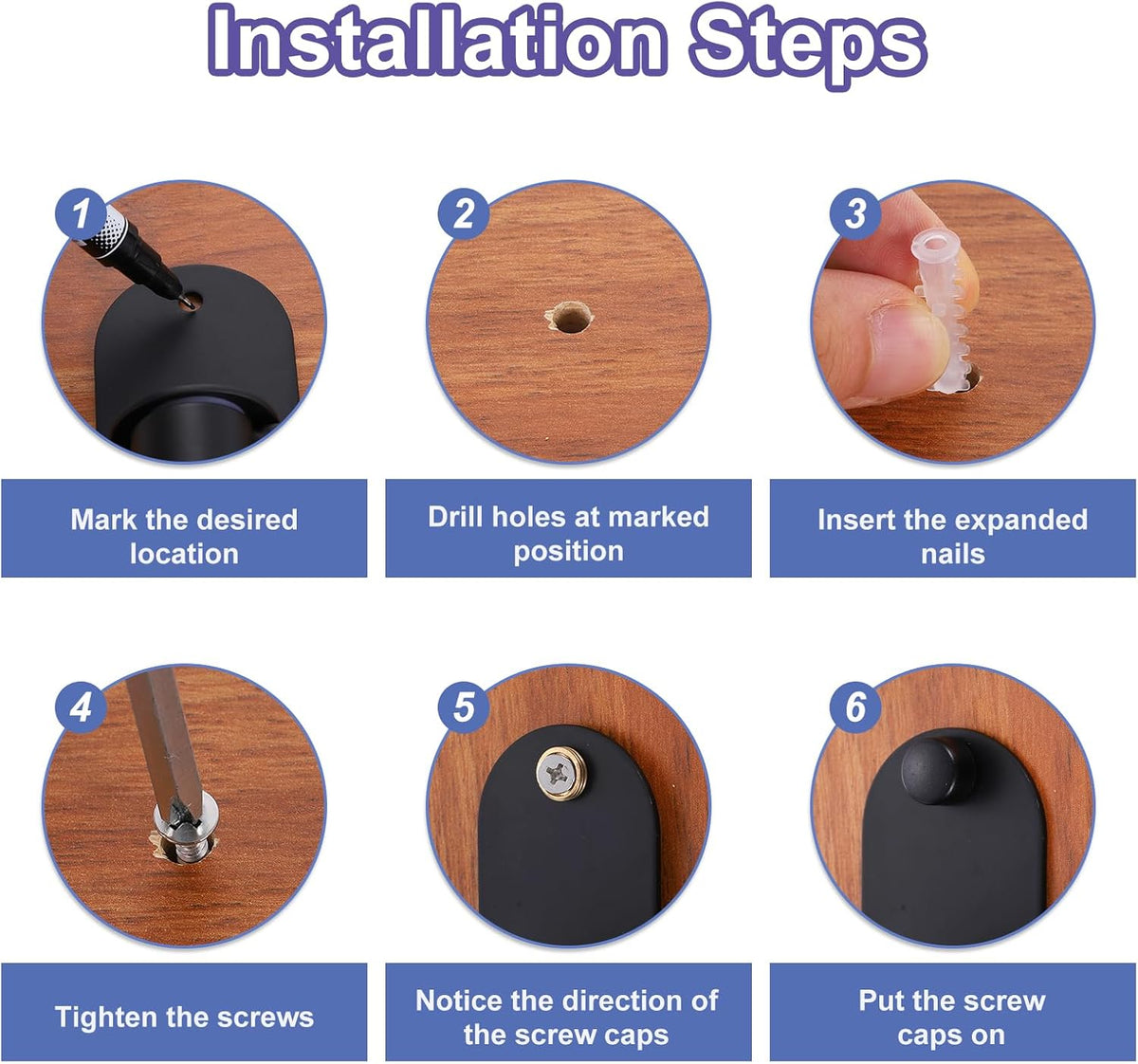 Installation Steps

1

Mark the desired location

2

Drill holes at marked position

3

Insert the expanded nails

4

Tighten the screws

5

Notice the direction of the screw caps

6

Put the screw caps on