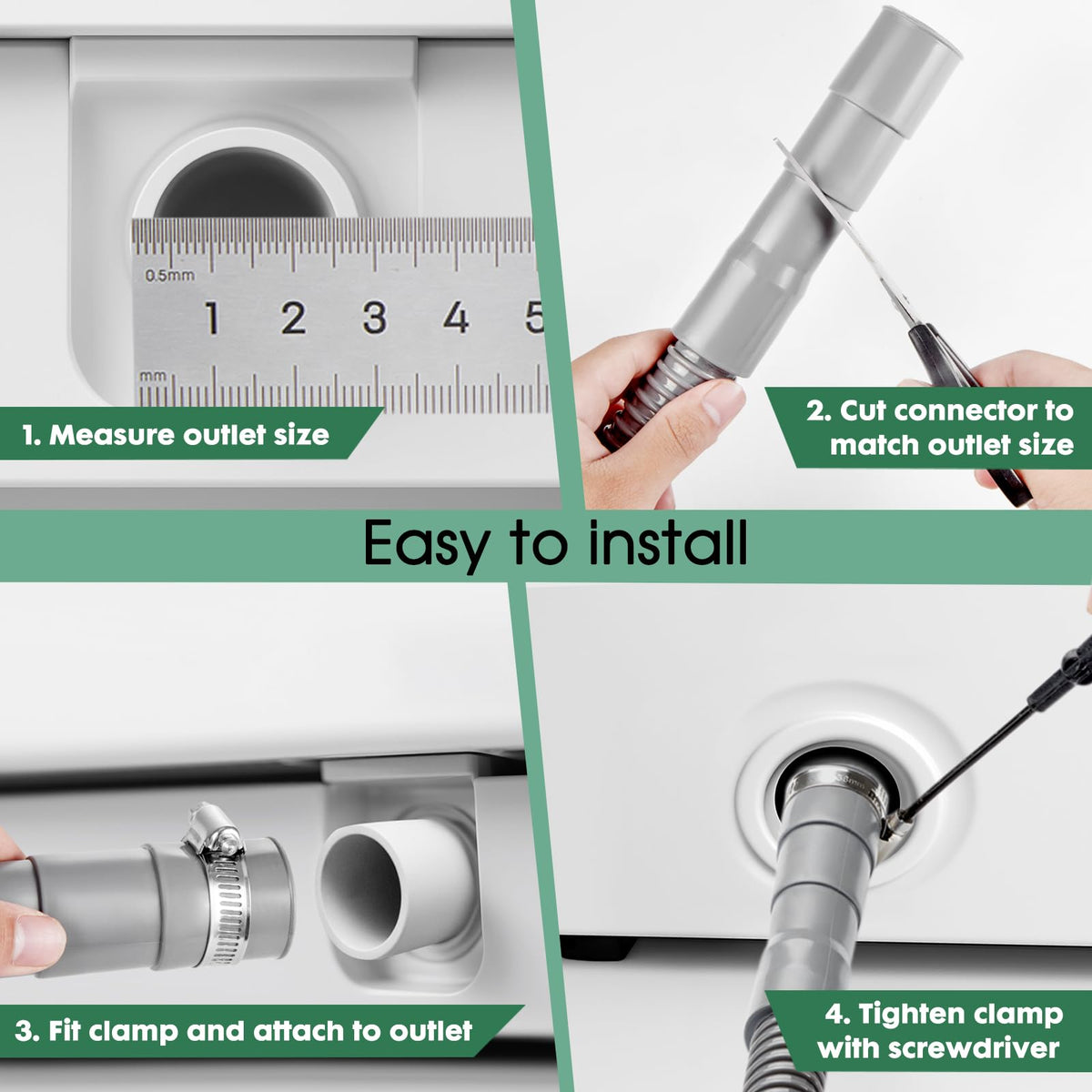 0.5mm
1 2 3 4 5
mm

1. Measure outlet size

2. Cut connector to match outlet size

Easy to install

3. Fit clamp and attach to outlet

4. Tighten clamp with screwdriver