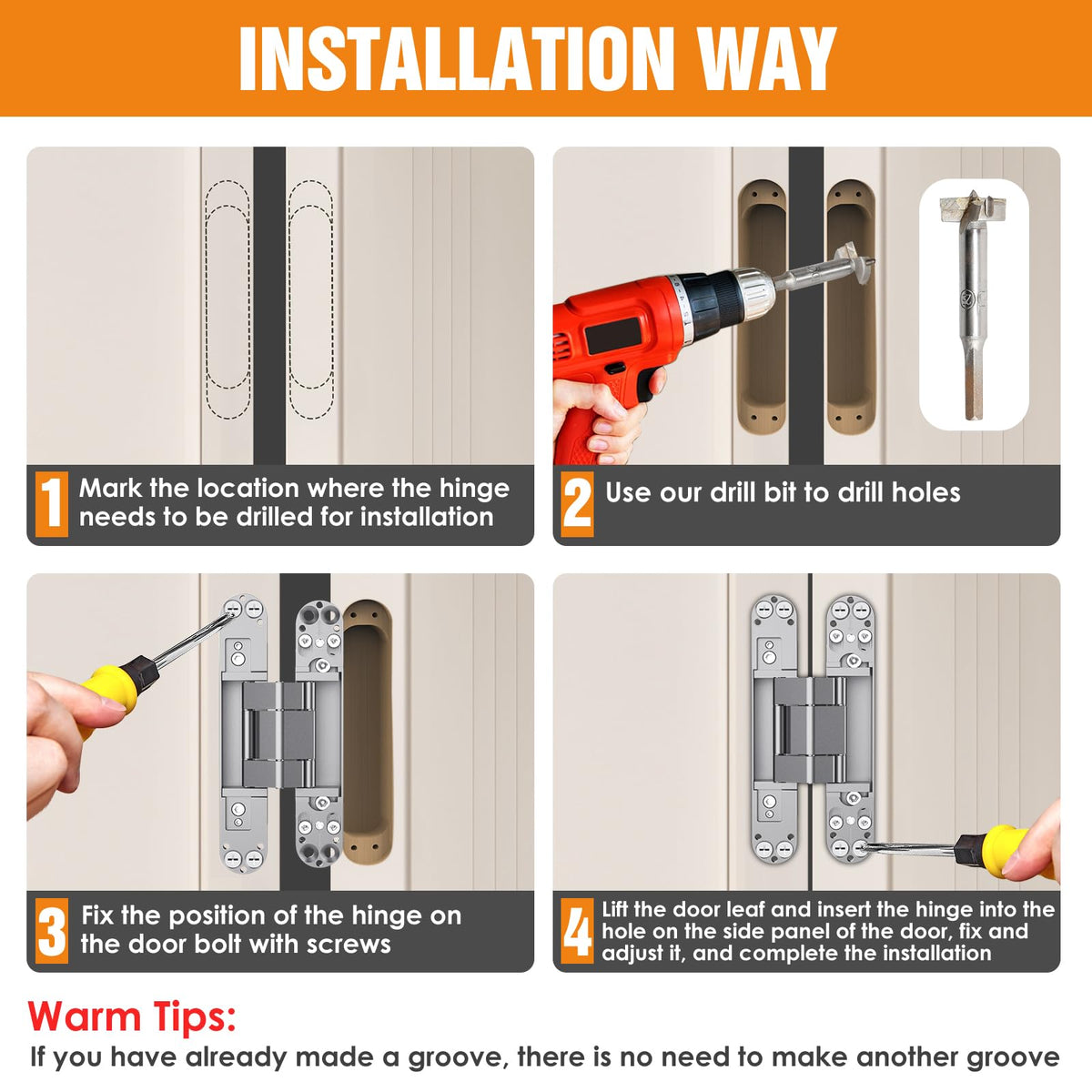 INSTALLATION WAY

1 Mark the location where the hinge needs to be drilled for installation

2 Use our drill bit to drill holes

3 Fix the position of the hinge on the door bolt with screws

4 Lift the door leaf and insert the hinge into the hole on the side panel of the door, fix and adjust it, and complete the installation

Warm Tips:
If you have already made a groove, there is no need to make another groove